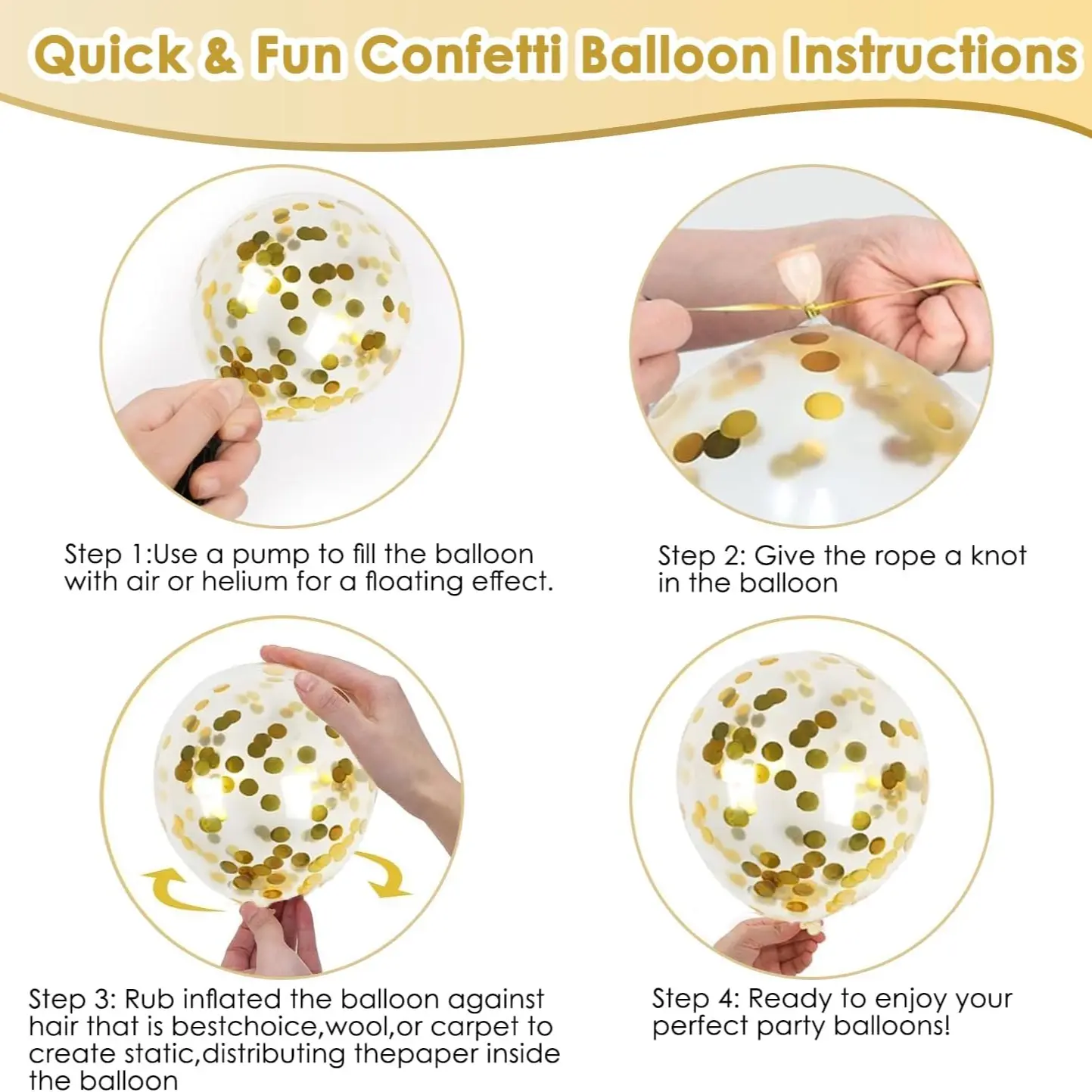 Quick & Fun Confetti Balloon Instructions

Step 1:Use a pump to fill the balloon with air or helium for a floating effect.

Step 2: Give the rope a knot in the balloon

Step 3: Rub inflated the balloon against hair that is bestchoice,wool,or carpet to create static,distributing thepaper inside the balloon

Step 4: Ready to enjoy your perfect party balloons!