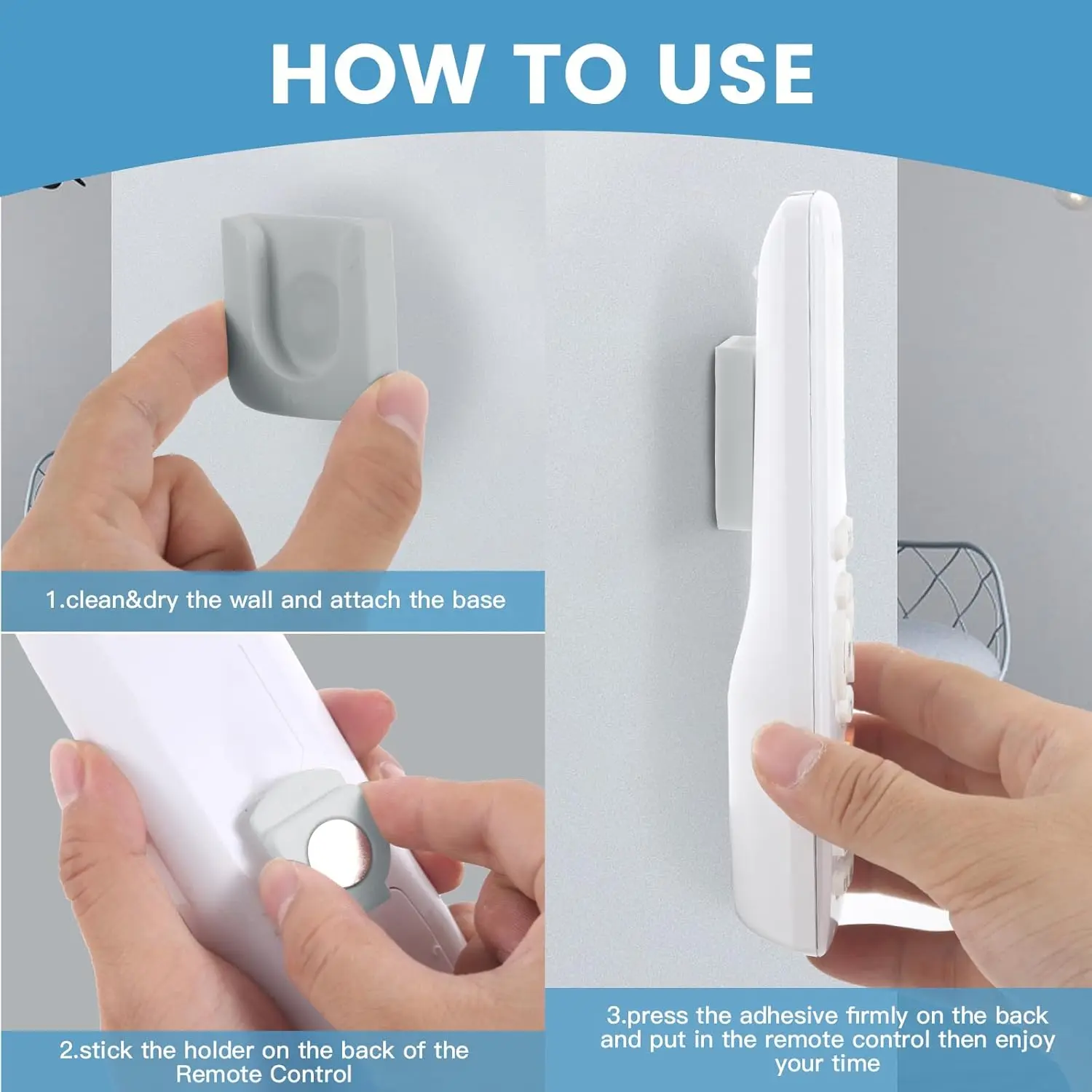 HOW TO USE

1.clean&dry the wall and attach the base

2.stick the holder on the back of the Remote Control

3.press the adhesive firmly on the back and put in the remote control then enjoy your time