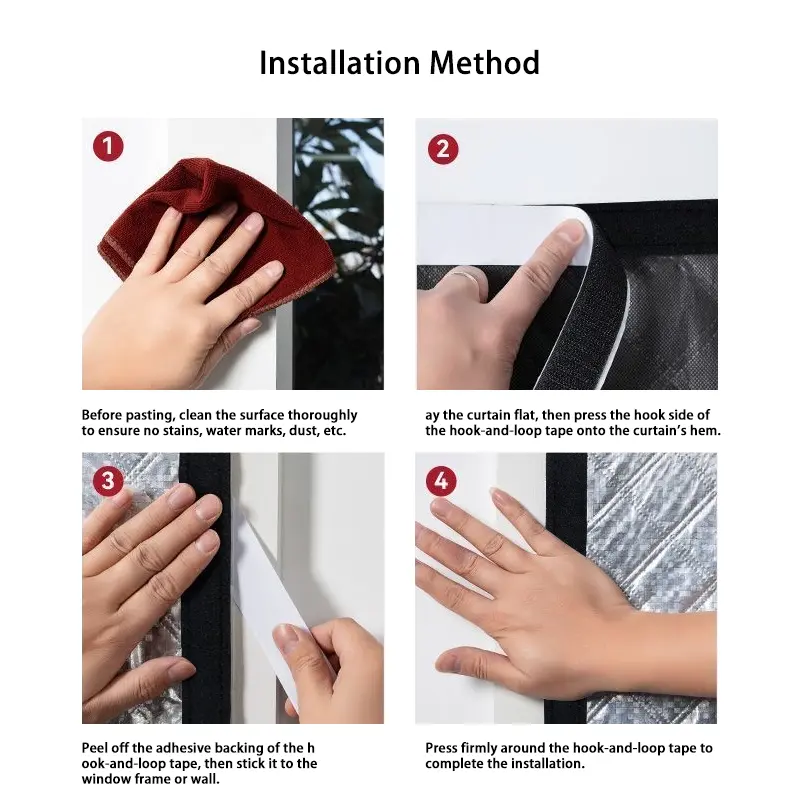 Installation Method

1

Before pasting, clean the surface thoroughly to ensure no stains, water marks, dust, etc.

2

ay the curtain flat, then press the hook side of the hook-and-loop tape onto the curtain's hem.

3

Peel off the adhesive backing of the h ook-and-loop tape, then stick it to the window frame or wall.

4

Press firmly around the hook-and-loop tape to complete the installation.