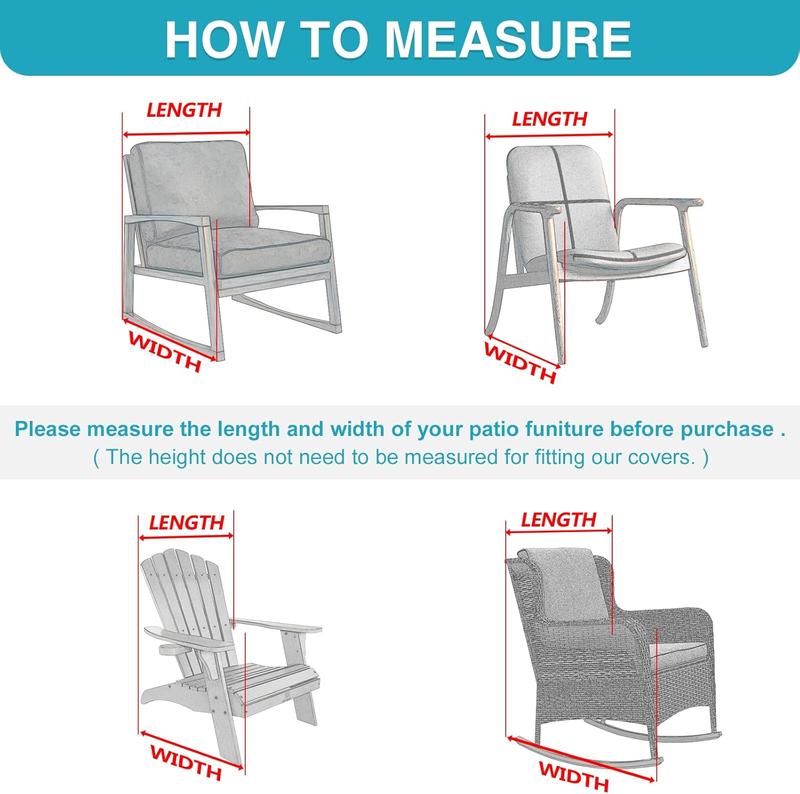 HOW TO MEASURE

LENGTH

WIDTH

LENGTH

WIDTH

Please measure the length and width of your patio funiture before purchase .
( The height does not need to be measured for fitting our covers. )

LENGTH

WIDTH

LENGTH

WIDTH