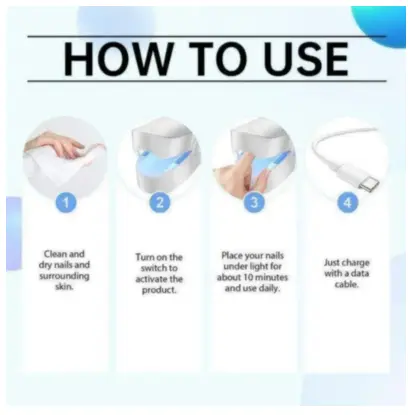 HOW TO USE

1

Clean and dry nails and surrounding skin.

2

Turn on the switch to activate the product.

3

Place your nails under light for about 10 minutes and use daily.

4

Just charge with a data cable.