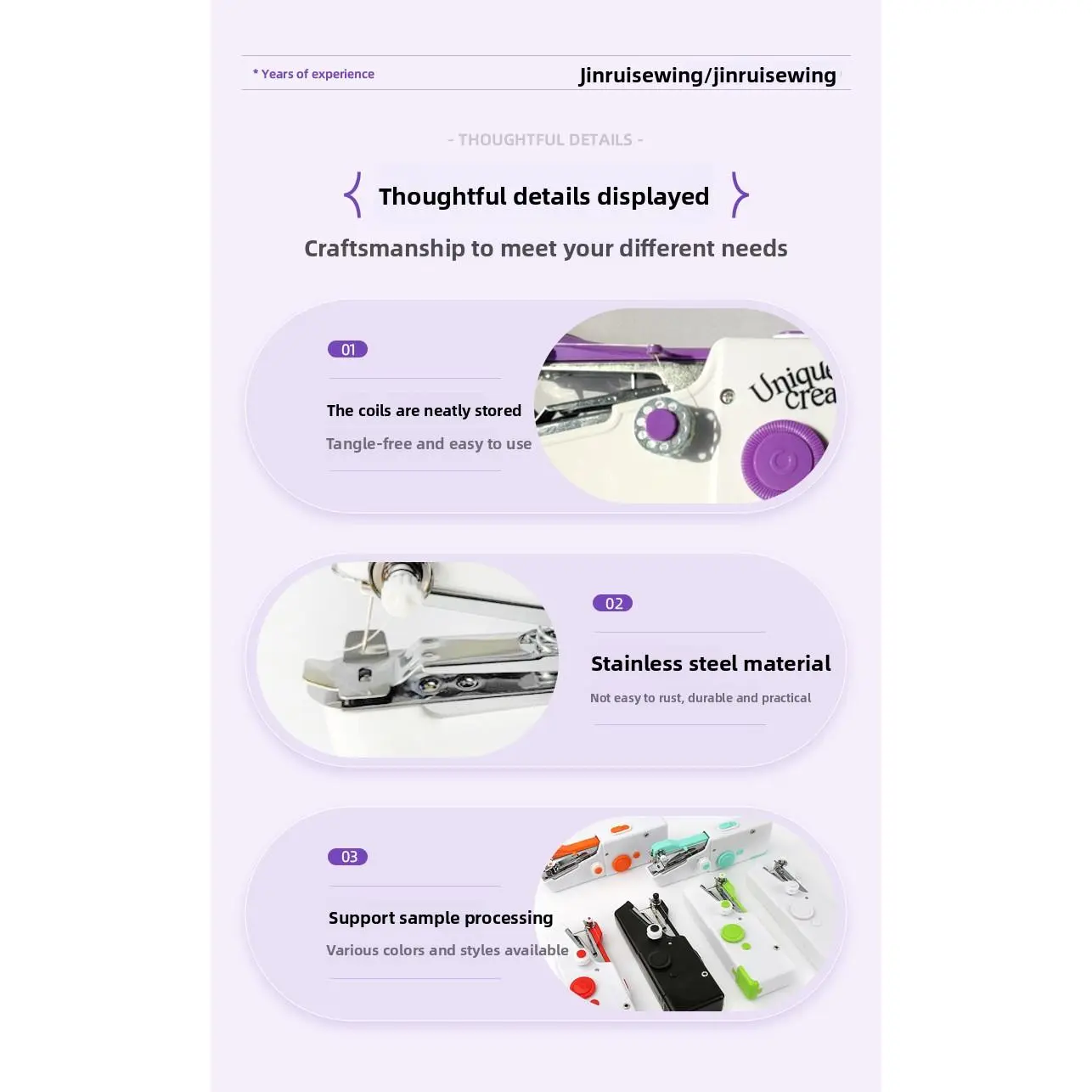 * Years of experience

Jinruisewing/jinruisewing

- THOUGHTFUL DETAILS -

Thoughtful details displayed

Craftsmanship to meet your different needs

01

The coils are neatly stored

Tangle-free and easy to use

Unique crea

02

Stainless steel material

Not easy to rust, durable and practical

03

Support sample processing

Various colors and styles available