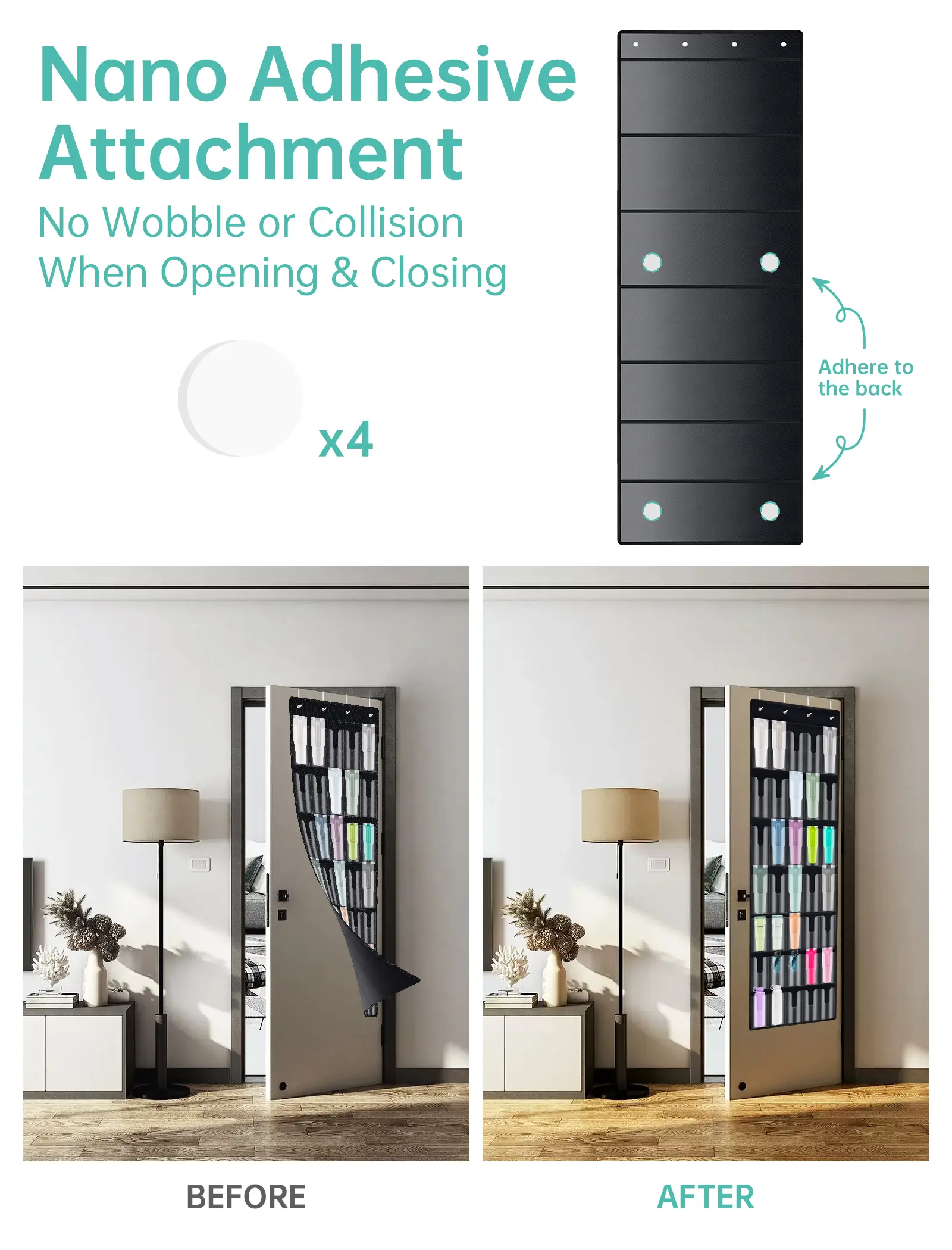 Nano Adhesive Attachment

No Wobble or Collision When Opening & Closing

x4

Adhere to the back

BEFORE

AFTER