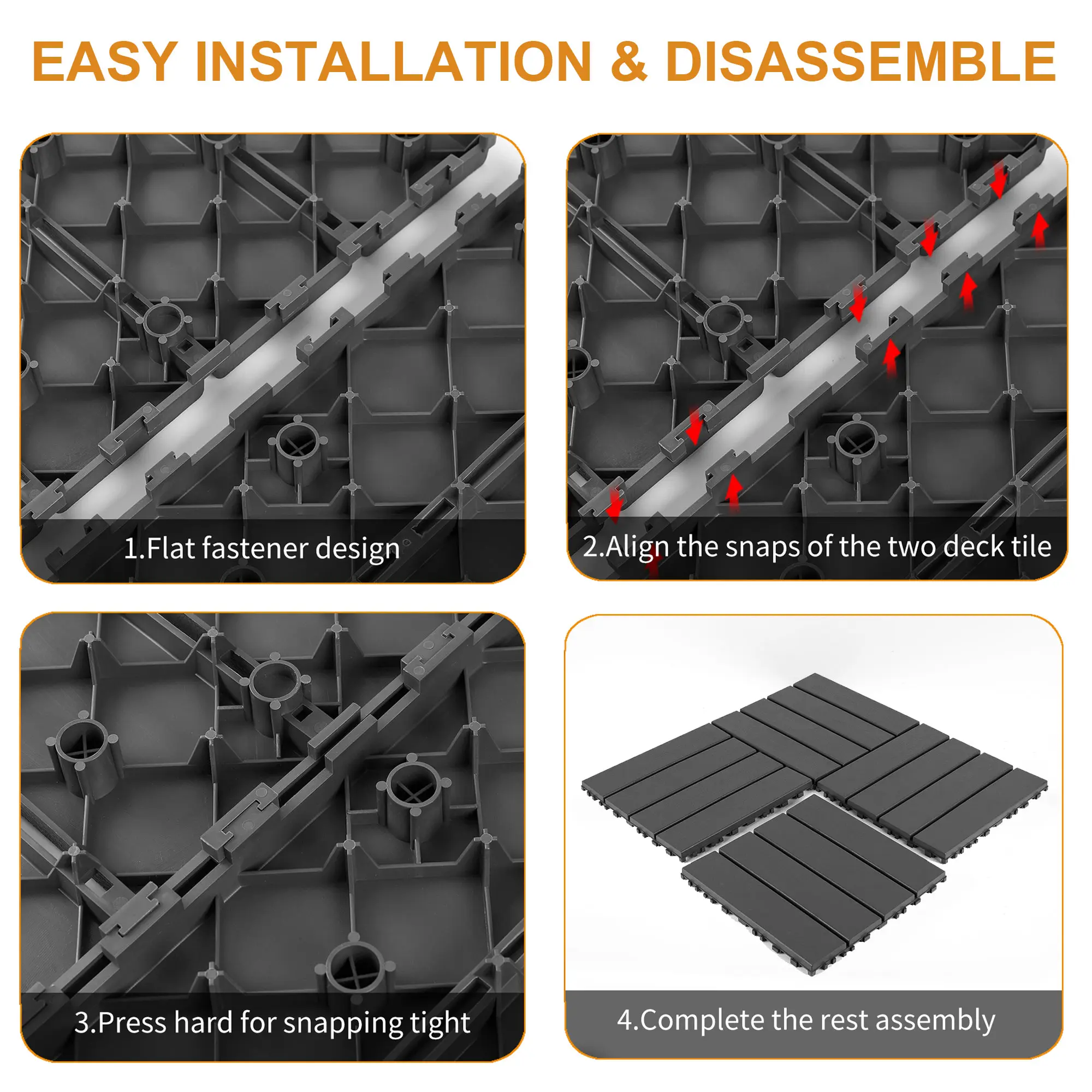 EASY INSTALLATION & DISASSEMBLE

1.Flat fastener design

2.Align the snaps of the two deck tile

3.Press hard for snapping tight

4.Complete the rest assembly