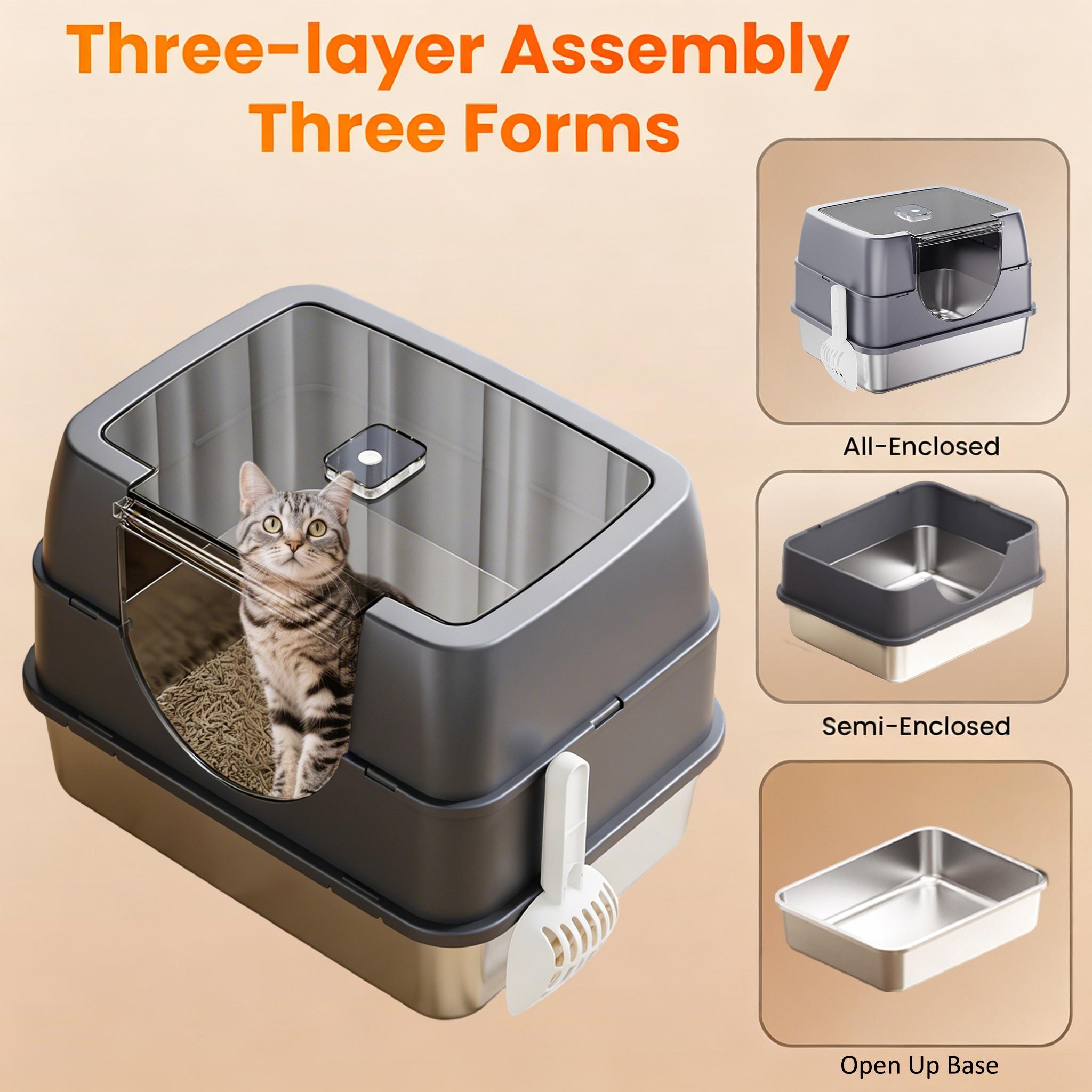 Three-layer Assembly
Three Forms

All-Enclosed

Semi-Enclosed

Open Up Base