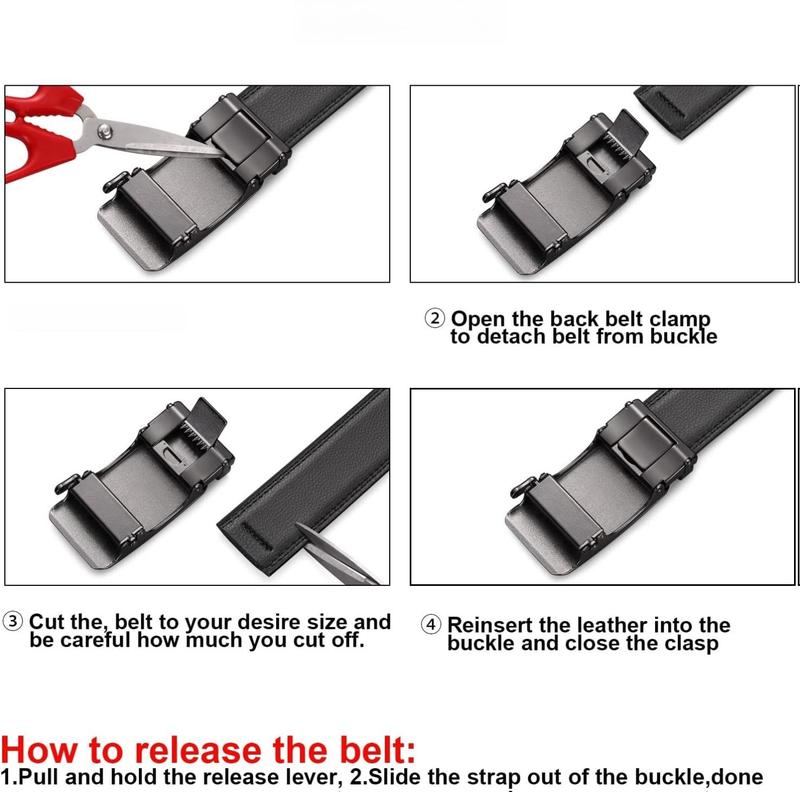 ② Open the back belt clamp to detach belt from buckle

③ Cut the, belt to your desire size and be careful how much you cut off.

④ Reinsert the leather into the buckle and close the clasp

How to release the belt:
1.Pull and hold the release lever, 2.Slide the strap out of the buckle,done