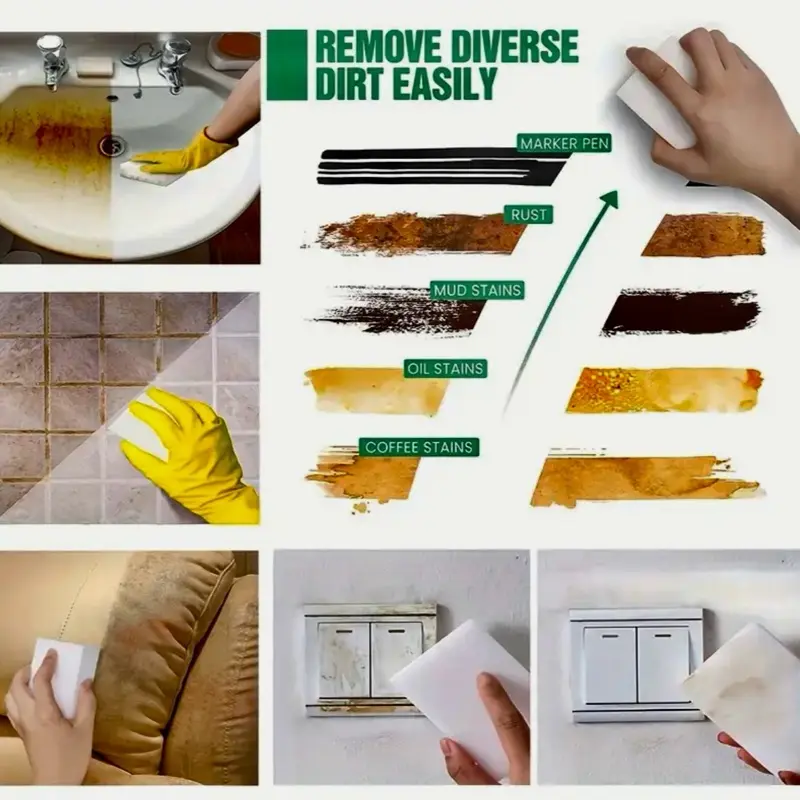 REMOVE DIVERSE DIRT EASILY

MARKER PEN

RUST

MUD STAINS

OIL STAINS

COFFEE STAINS