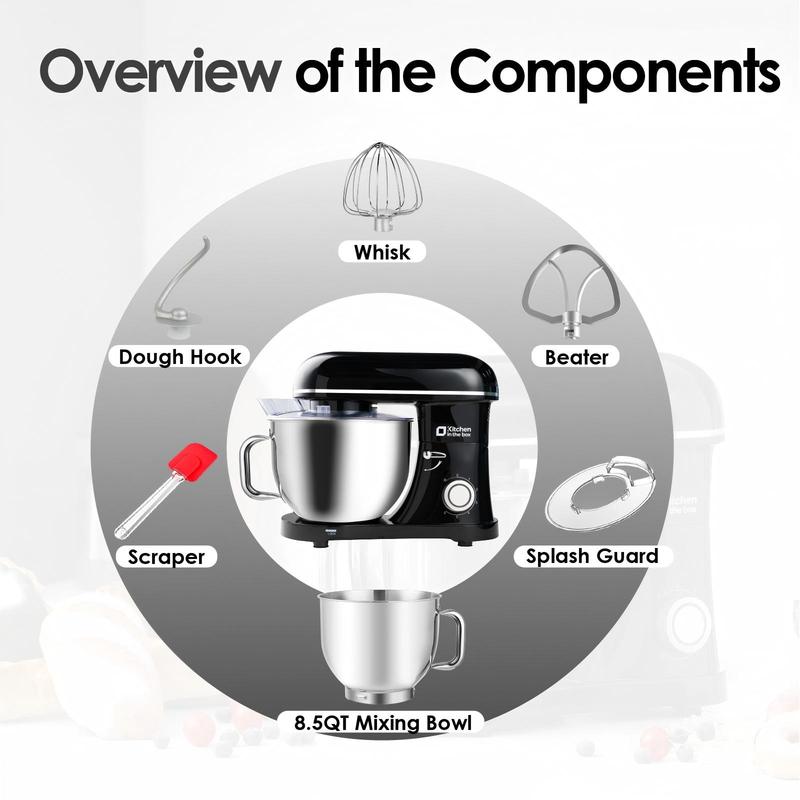 Overview of the Components

Whisk

Dough Hook

Beater

Kitchen in the box

Scraper

Splash Guard

8.5QT Mixing Bowl