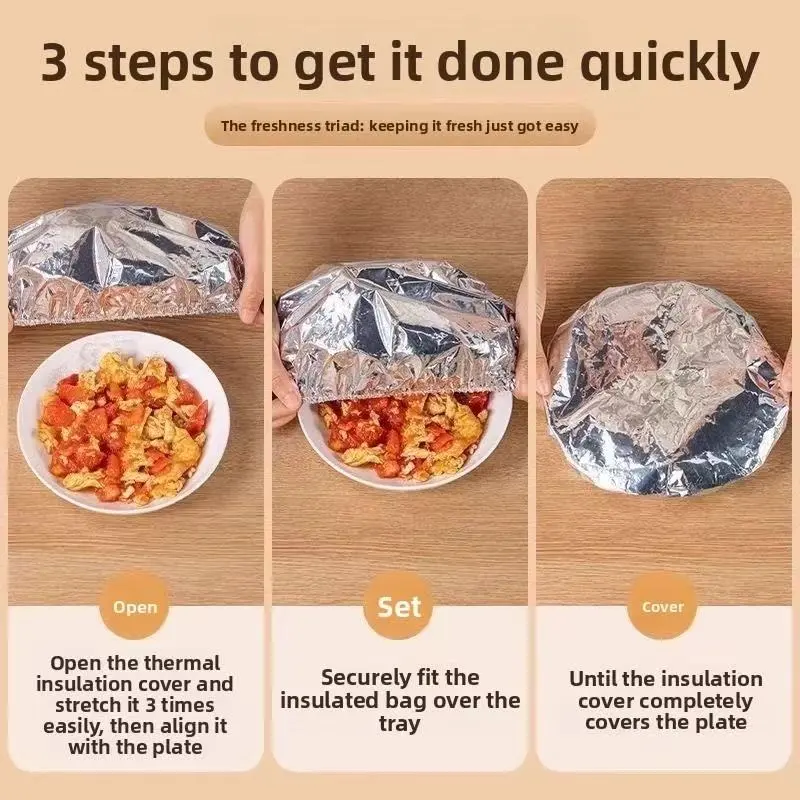 3 steps to get it done quickly

The freshness triad: keeping it fresh just got easy

Open

Open the thermal insulation cover and stretch it 3 times easily, then align it with the plate

Set

Securely fit the insulated bag over the tray

Cover

Until the insulation cover completely covers the plate