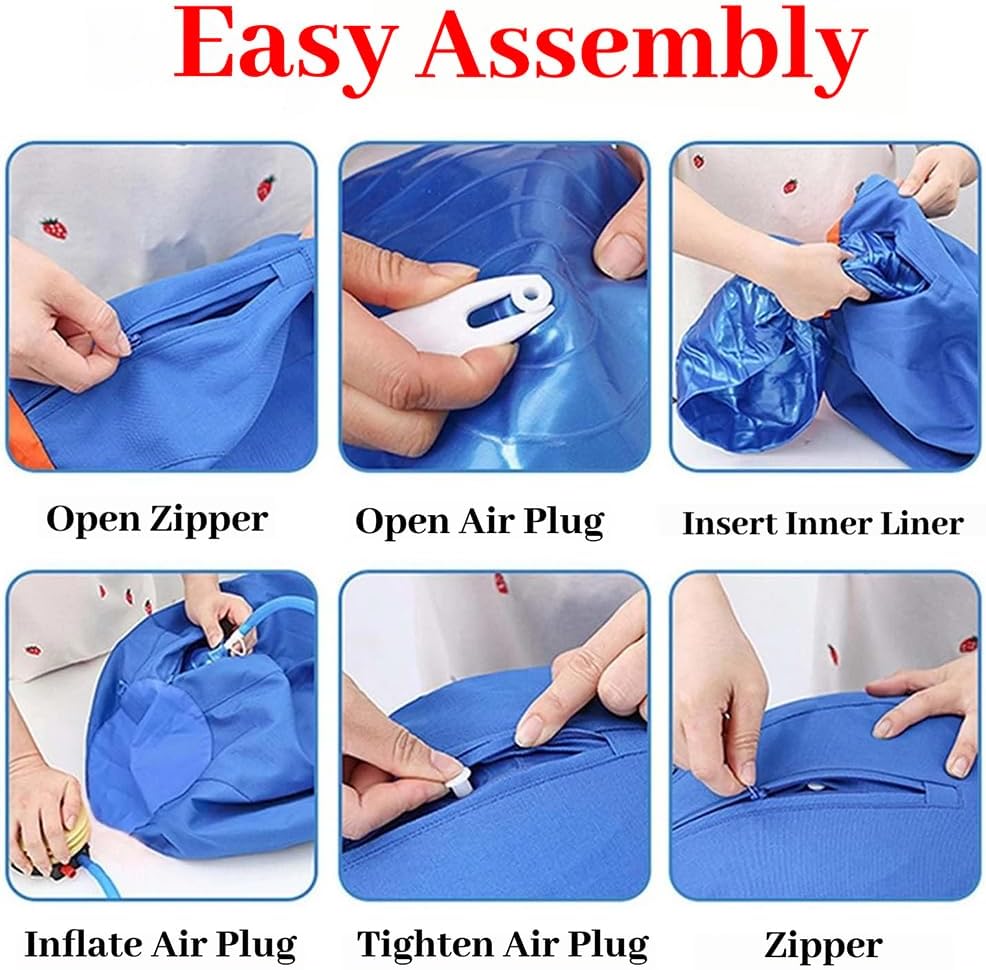 Easy Assembly

Open Zipper

Open Air Plug

Insert Inner Liner

Inflate Air Plug

Tighten Air Plug

Zipper