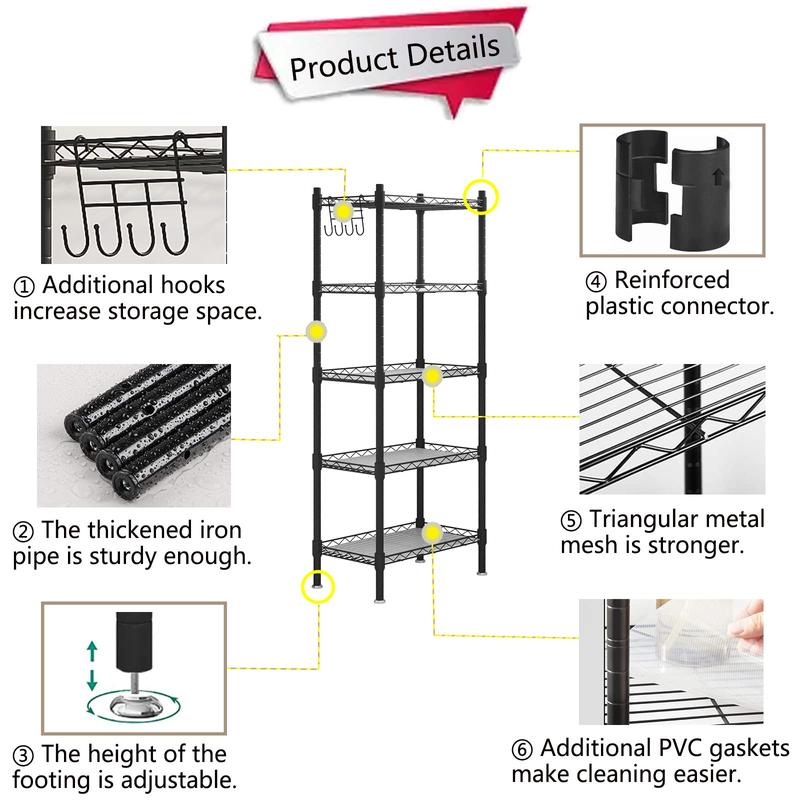 Product Details

① Additional hooks increase storage space.

② The thickened iron pipe is sturdy enough.

③ The height of the footing is adjustable.

④ Reinforced plastic connector.

⑤ Triangular metal mesh is stronger.

⑥ Additional PVC gaskets make cleaning easier.