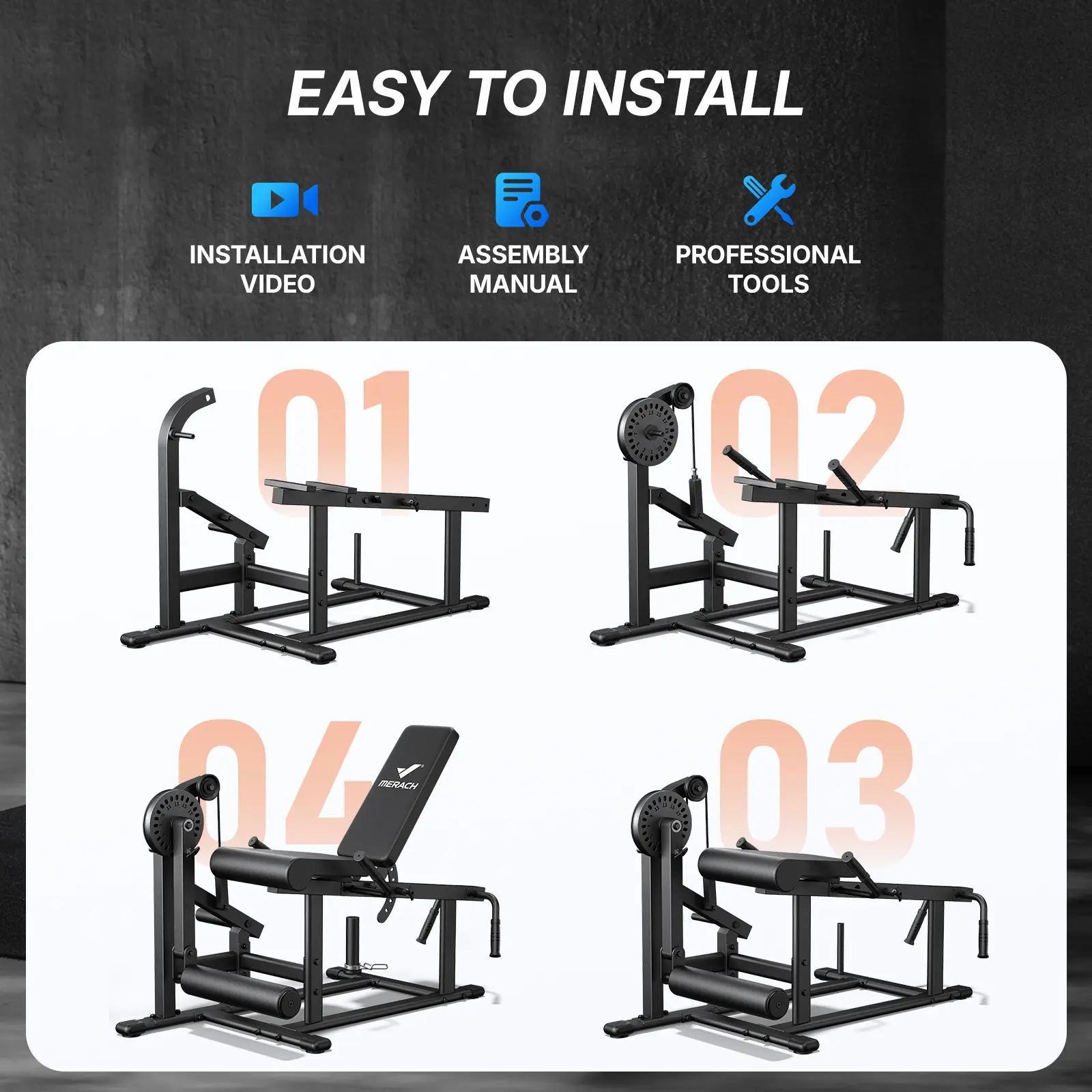 EASY TO INSTALL

INSTALLATION VIDEO

ASSEMBLY MANUAL

PROFESSIONAL TOOLS

01

02

04

MERACH

03