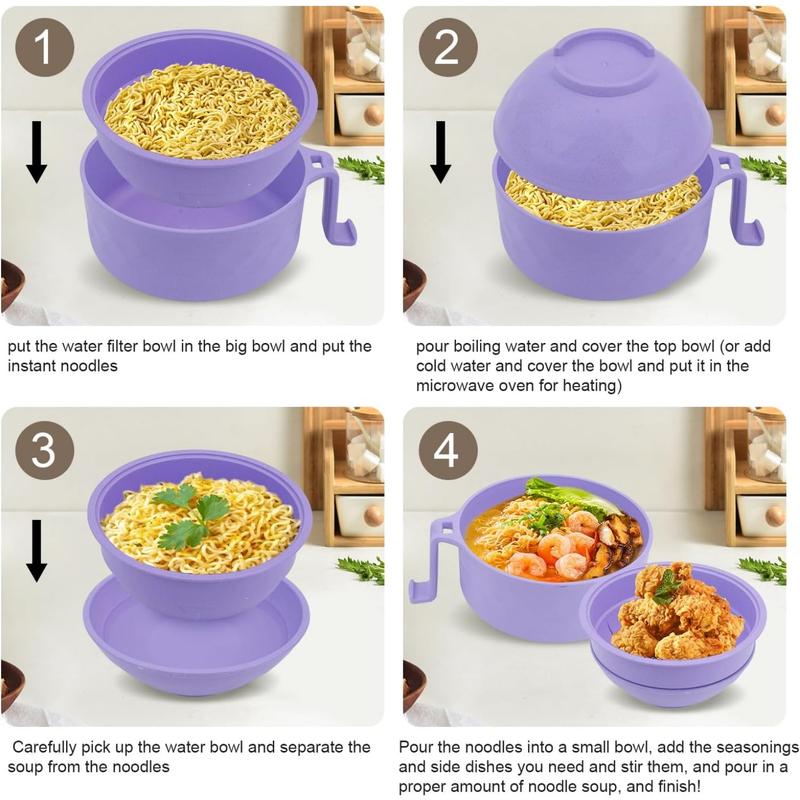 1

put the water filter bowl in the big bowl and put the instant noodles

2

pour boiling water and cover the top bowl (or add cold water and cover the bowl and put it in the microwave oven for heating)

3

Carefully pick up the water bowl and separate the soup from the noodles

4

Pour the noodles into a small bowl, add the seasonings and side dishes you need and stir them, and pour in a proper amount of noodle soup, and finish!