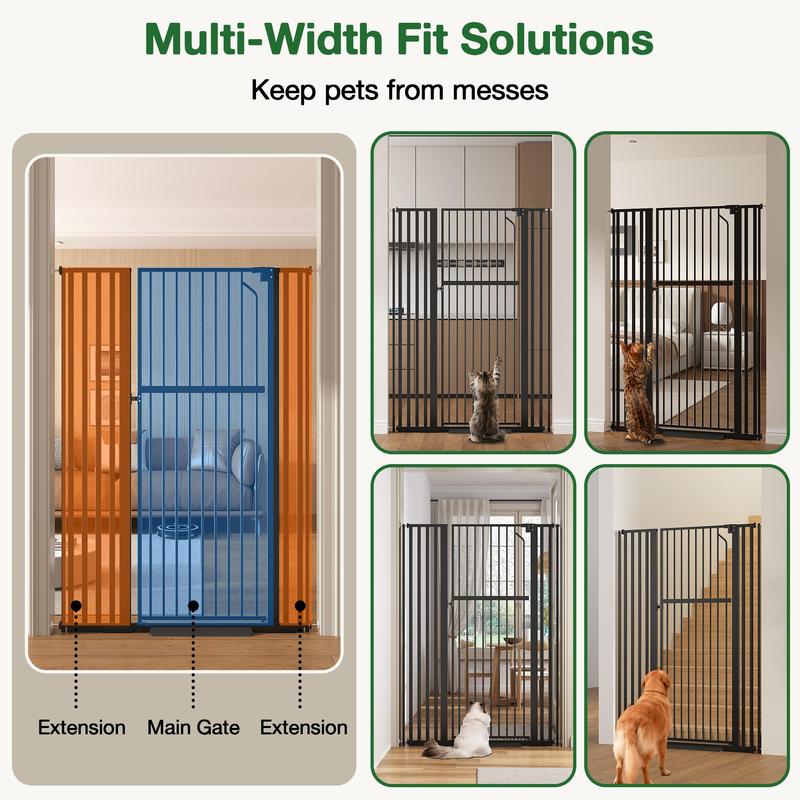 Multi-Width Fit Solutions

Keep pets from messes

Extension

Main Gate

Extension