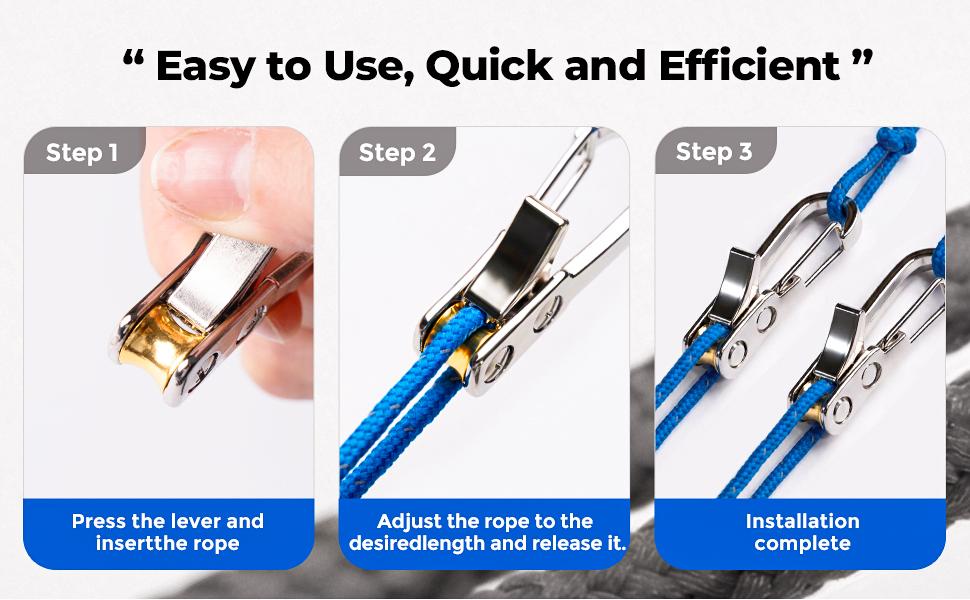 “ Easy to Use, Quick and Efficient ”

Step 1

Press the lever and insertthe rope

Step 2

Adjust the rope to the desiredlength and release it.

Step 3

Installation complete