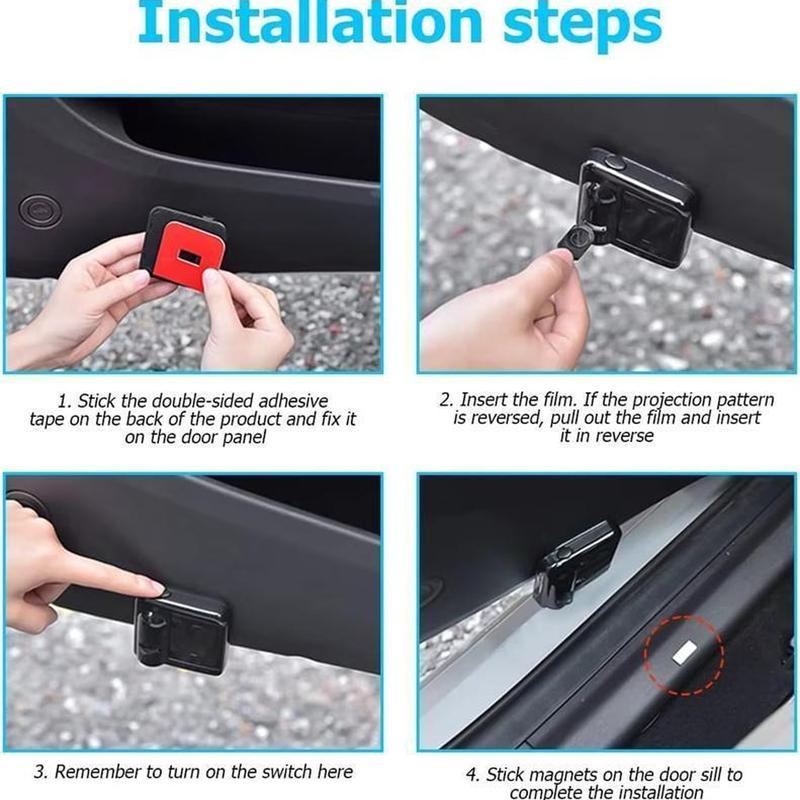 Installation steps

1. Stick the double-sided adhesive tape on the back of the product and fix it on the door panel

2. Insert the film. If the projection pattern is reversed, pull out the film and insert it in reverse

3. Remember to turn on the switch here

4. Stick magnets on the door sill to complete the installation