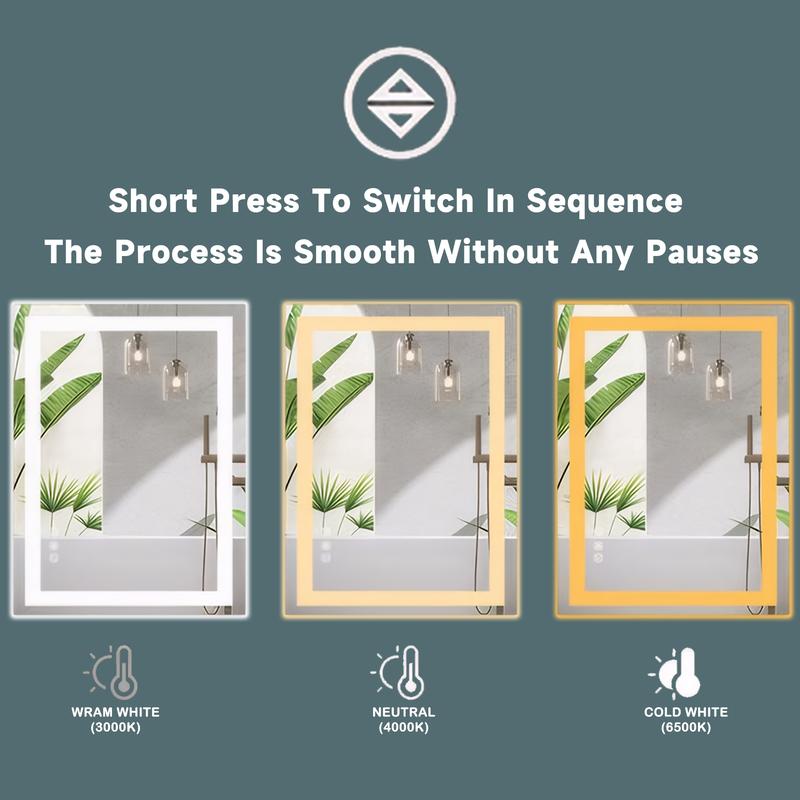 Short Press To Switch In Sequence
The Process Is Smooth Without Any Pauses

WRAM WHITE
(3000K)

NEUTRAL
(4000K)

COLD WHITE
(6500K)