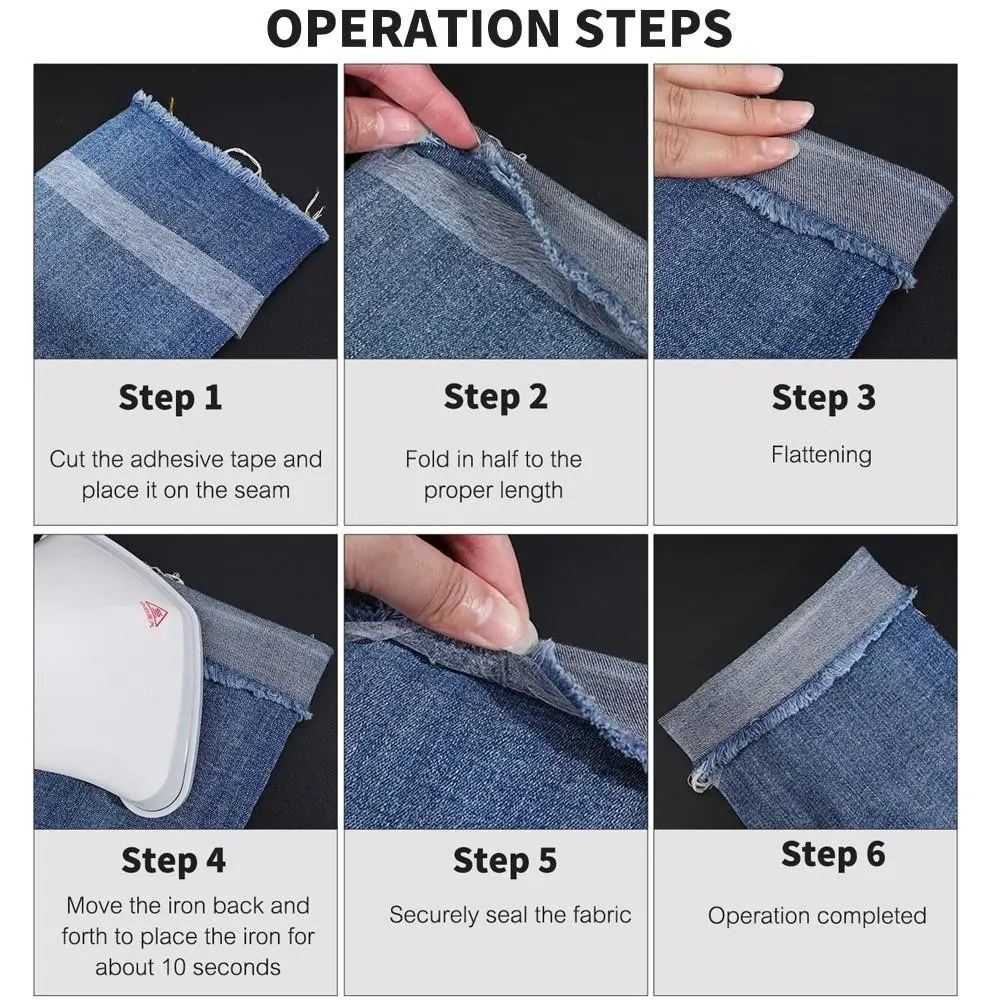 OPERATION STEPS

Step 1

Cut the adhesive tape and place it on the seam

Step 2

Fold in half to the proper length

Step 3

Flattening

Step 4

Move the iron back and forth to place the iron for about 10 seconds

Step 5

Securely seal the fabric

Step 6

Operation completed