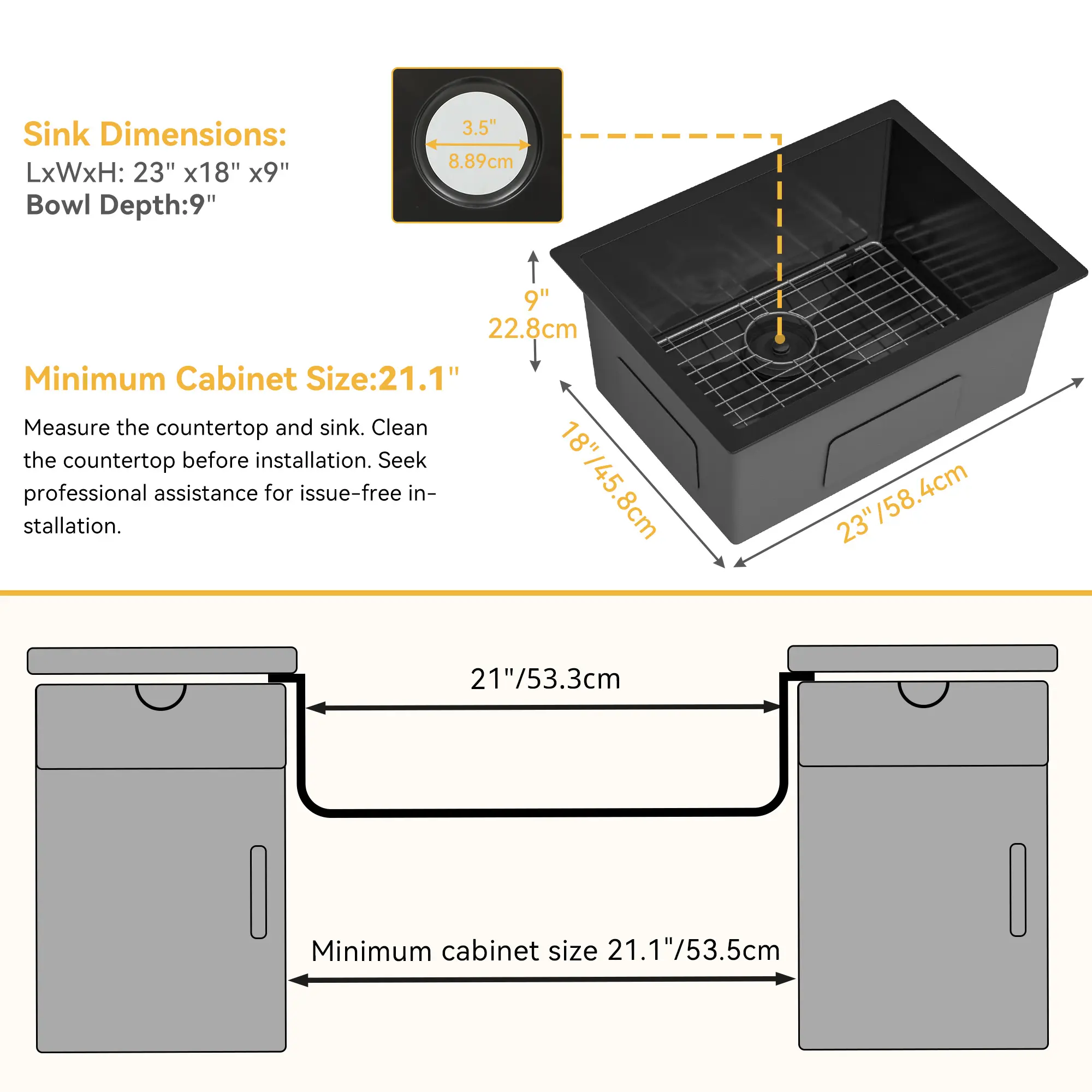 Sink Dimensions:
LxWxH: 23" x18" x9"
Bowl Depth:9"

3.5"
8.89cm

9"
22.8cm

Minimum Cabinet Size:21.1"

Measure the countertop and sink. Clean the countertop before installation. Seek professional assistance for issue-free installation.

18"/45.8cm

23"/58.4cm

21"/53.3cm

Minimum cabinet size 21.1"/53.5cm