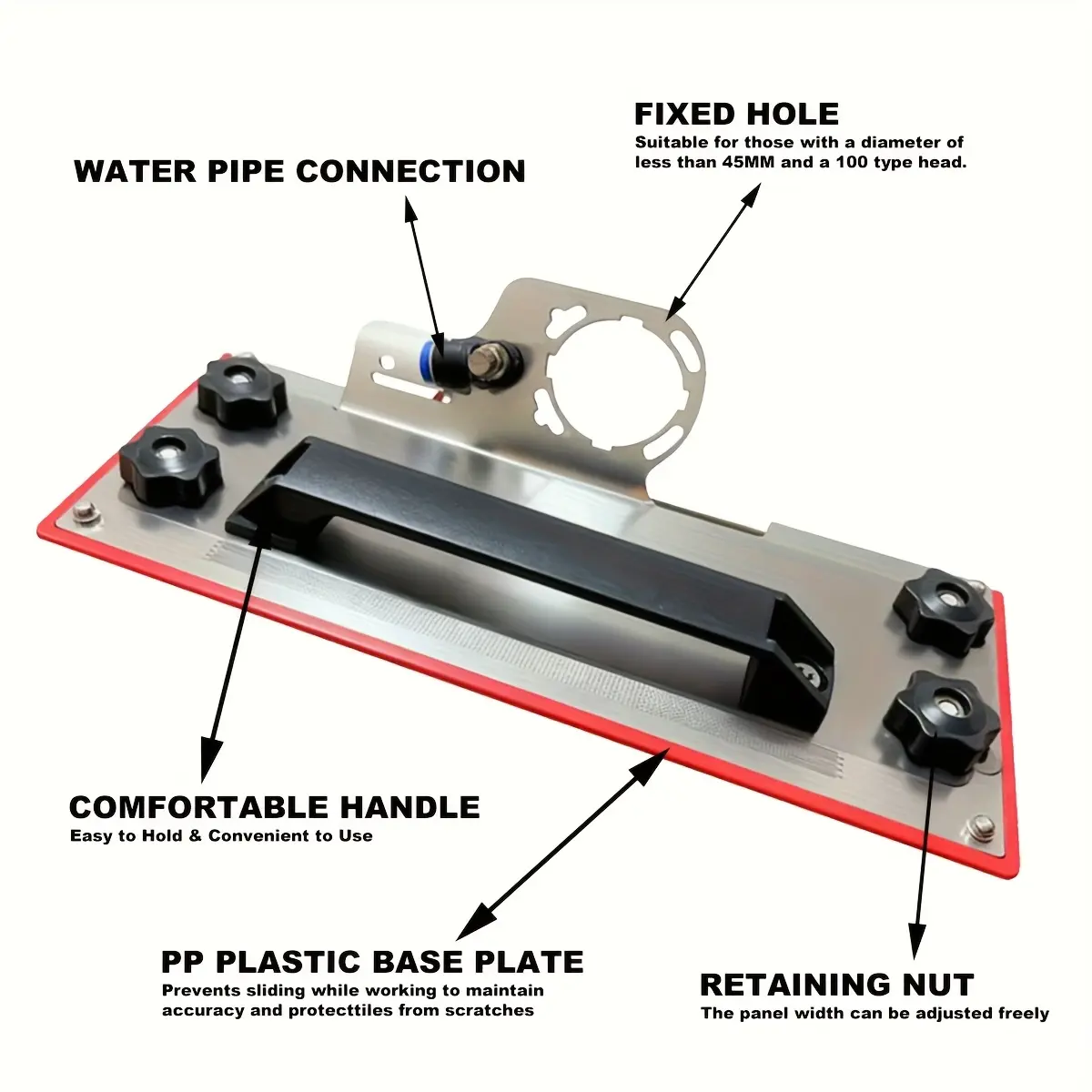 FIXED HOLE
Suitable for those with a diameter of less than 45MM and a 100 type head.

WATER PIPE CONNECTION

COMFORTABLE HANDLE
Easy to Hold & Convenient to Use

PP PLASTIC BASE PLATE
Prevents sliding while working to maintain accuracy and protecttiles from scratches

RETAINING NUT
The panel width can be adjusted freely