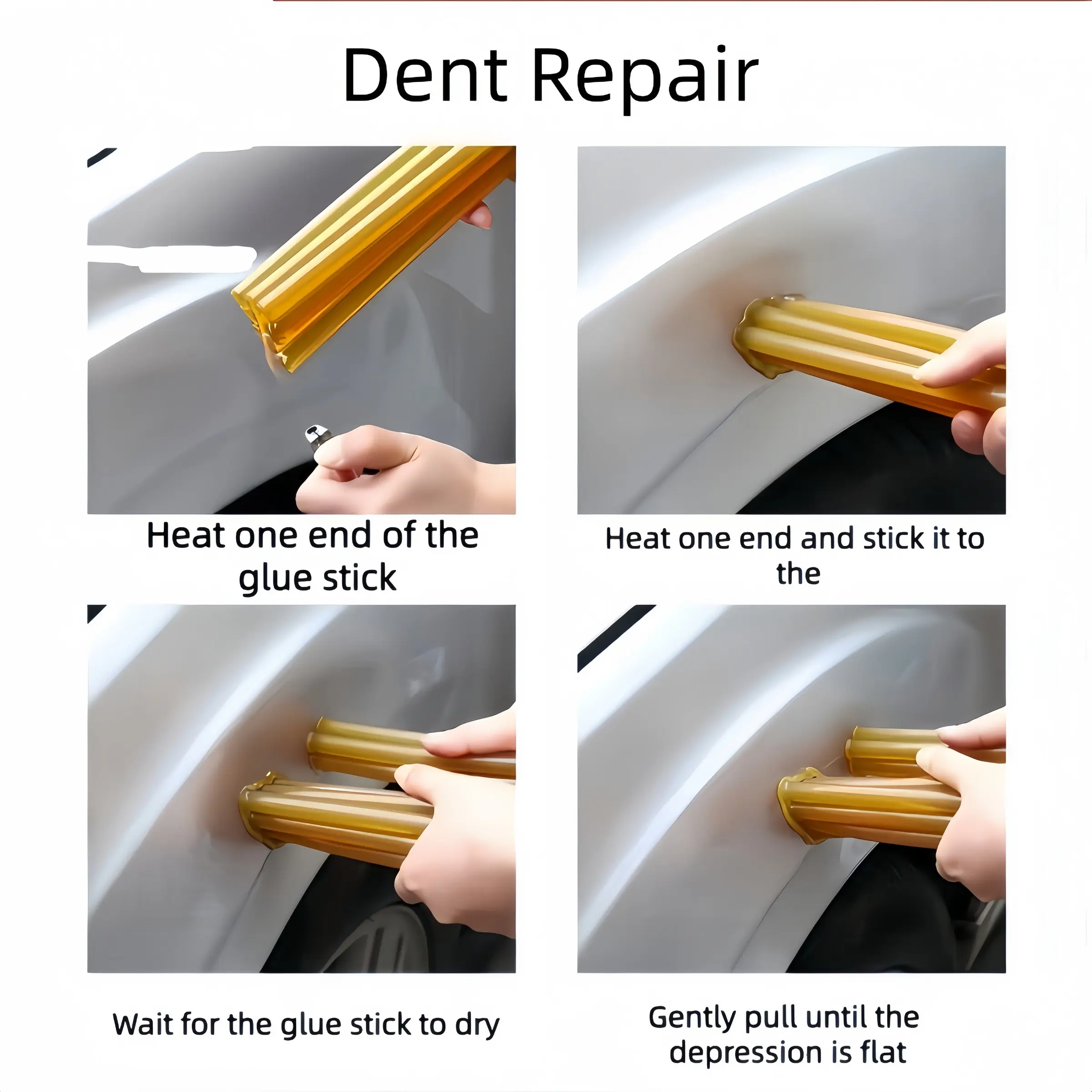 Dent Repair

Heat one end of the glue stick

Heat one end and stick it to the

Wait for the glue stick to dry

Gently pull until the depression is flat