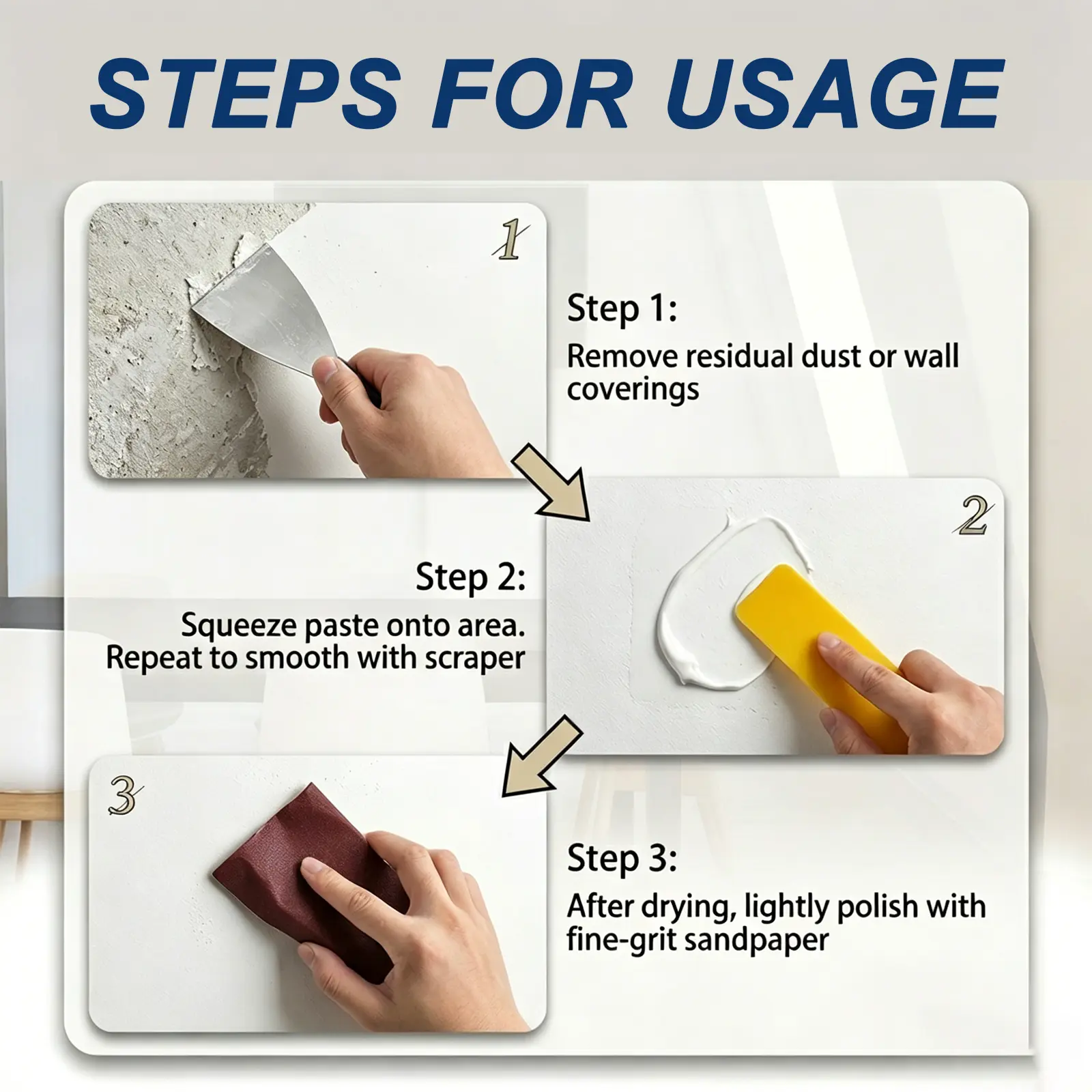 STEPS FOR USAGE

1

Step 1:
Remove residual dust or wall coverings

2

Step 2:
Squeeze paste onto area.
Repeat to smooth with scraper

3

Step 3:
After drying, lightly polish with fine-grit sandpaper