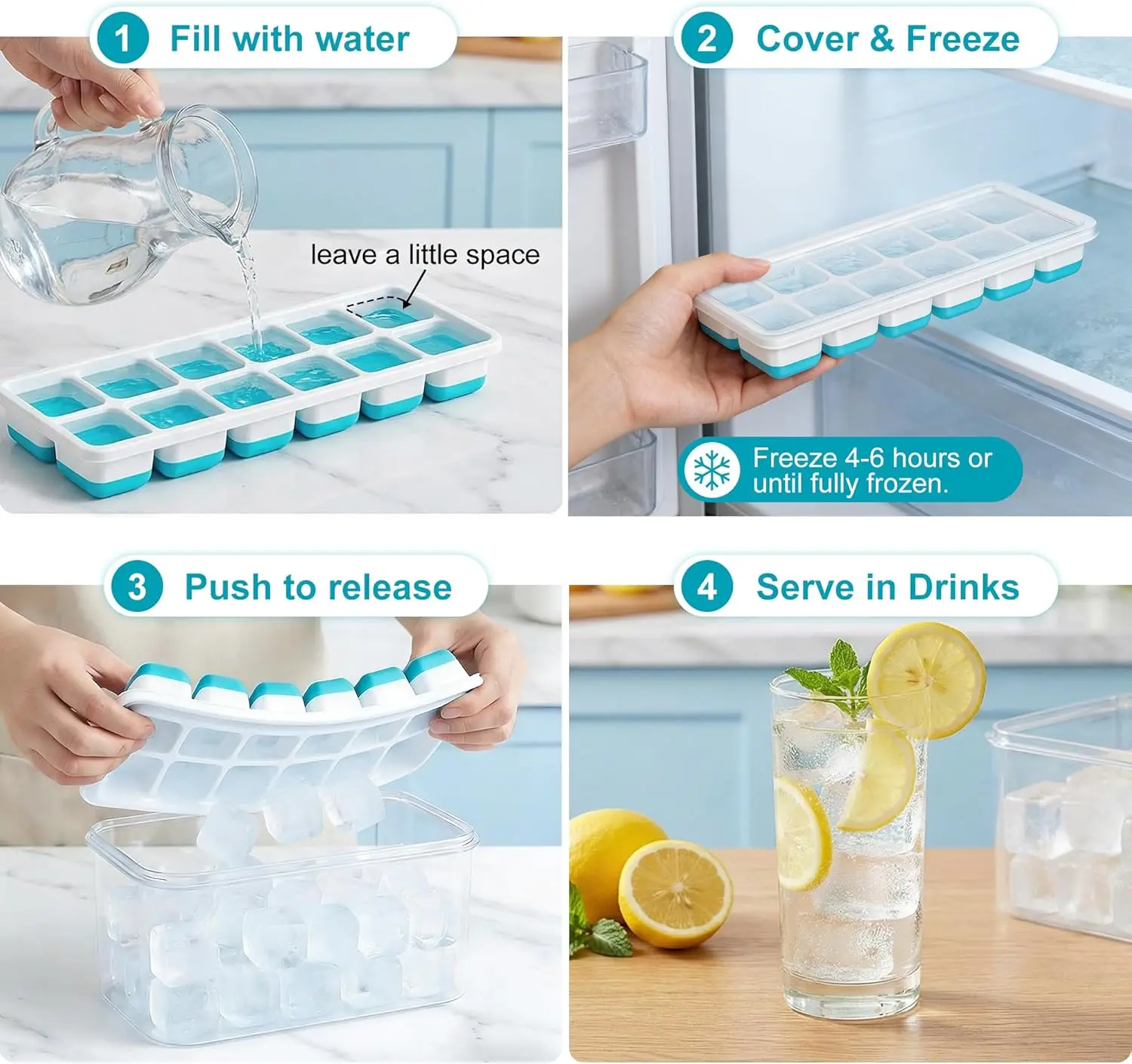 1 Fill with water

leave a little space

2 Cover & Freeze

Freeze 4-6 hours or until fully frozen.

3 Push to release

4 Serve in Drinks