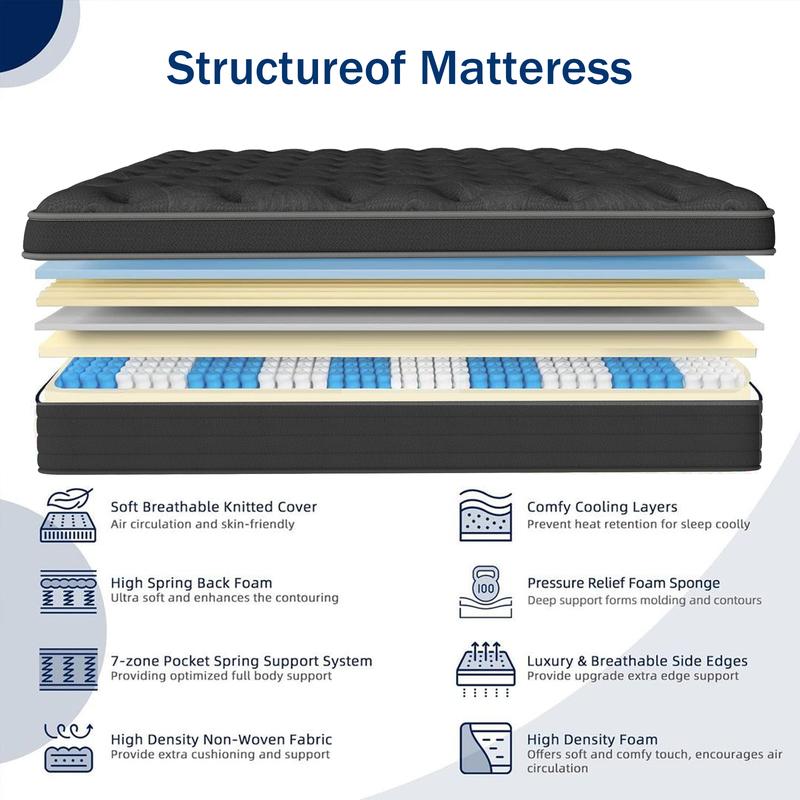 Structureof Matteress

Soft Breathable Knitted Cover
Air circulation and skin-friendly

High Spring Back Foam
Ultra soft and enhances the contouring

7-zone Pocket Spring Support System
Providing optimized full body support

High Density Non-Woven Fabric
Provide extra cushioning and support

Comfy Cooling Layers
Prevent heat retention for sleep coolly

100

Pressure Relief Foam Sponge
Deep support forms molding and contours

Luxury & Breathable Side Edges
Provide upgrade extra edge support

High Density Foam
Offers soft and comfy touch, encourages air circulation