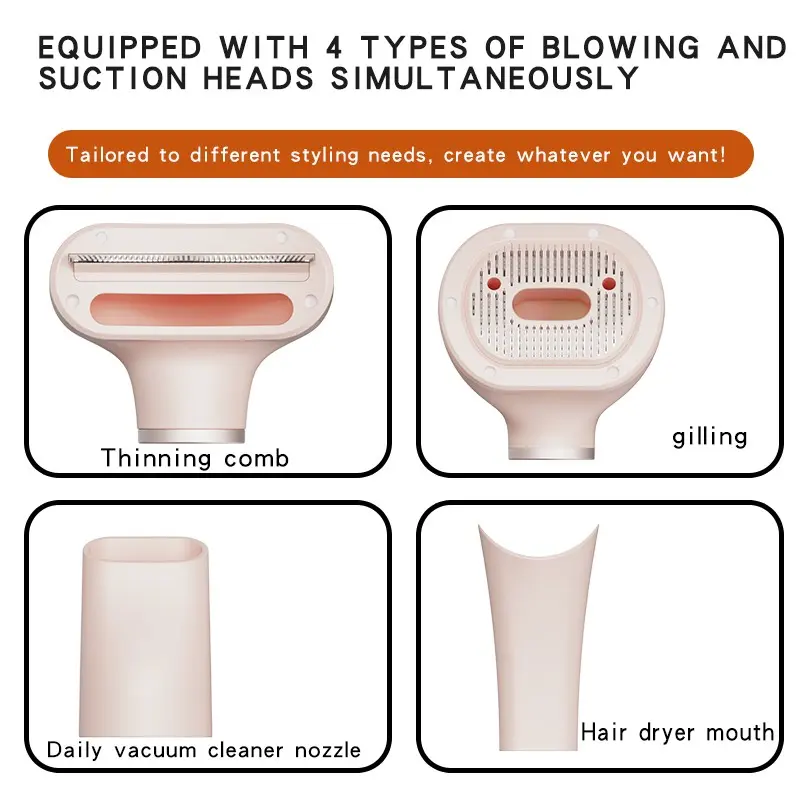 EQUIPPED WITH 4 TYPES OF BLOWING AND SUCTION HEADS SIMULTANEOUSLY

Tailored to different styling needs, create whatever you want!

Thinning comb

gilling

Daily vacuum cleaner nozzle

Hair dryer mouth