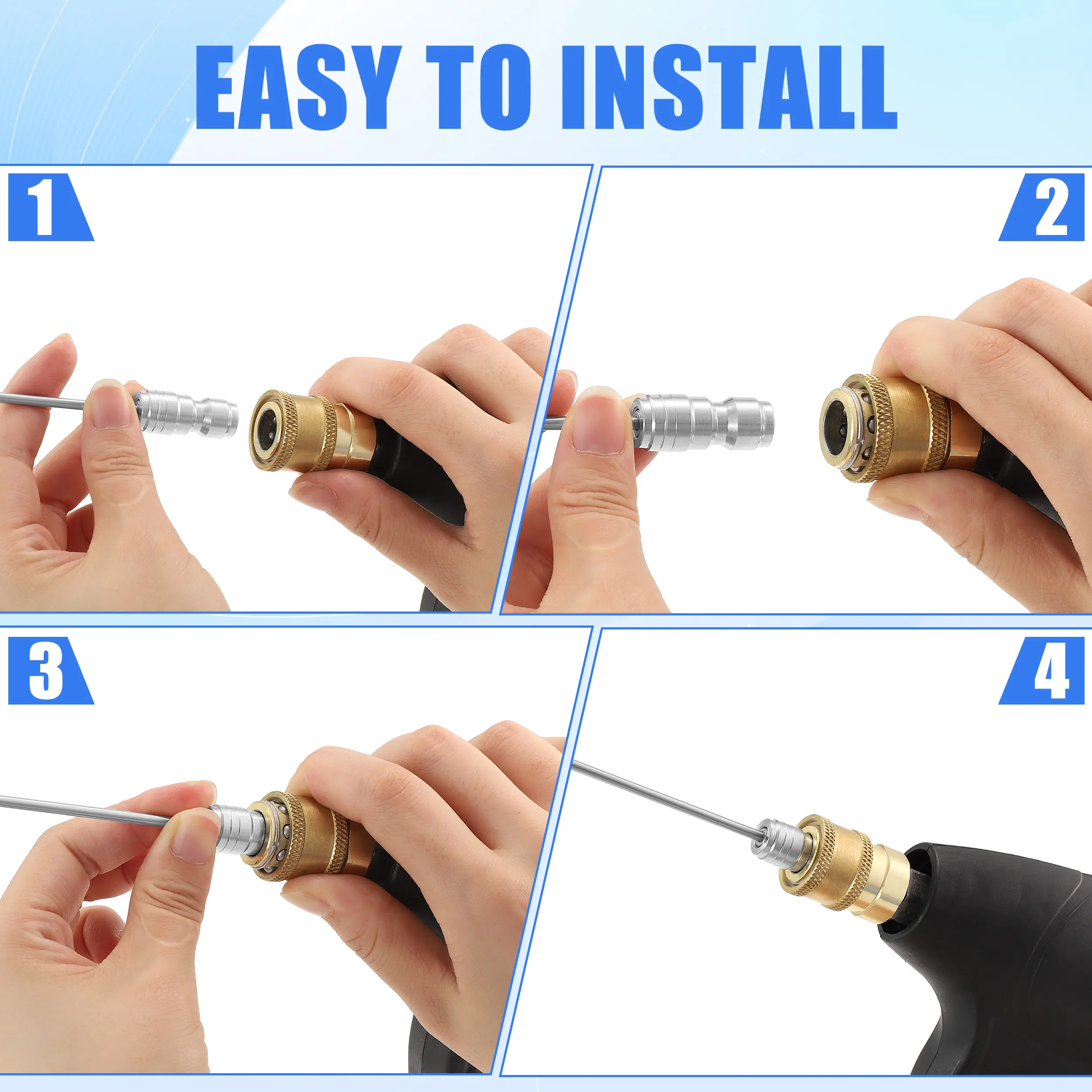 EASY TO INSTALL

1

2

3

4