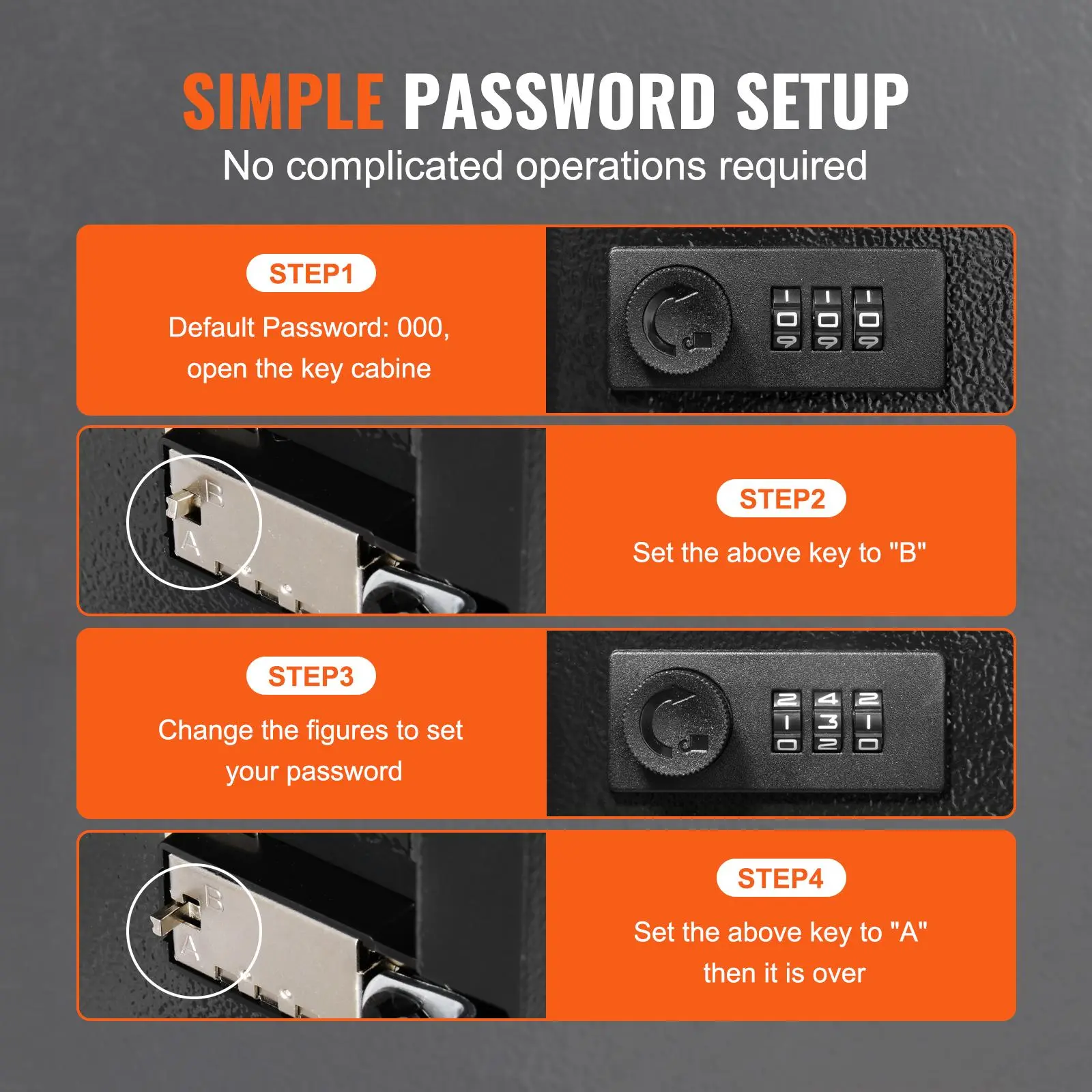 SIMPLE PASSWORD SETUP
No complicated operations required

STEP1
Default Password: 000, open the key cabine

1 1 1
0 0 0
9 9 9

B
A

STEP2
Set the above key to "B"

STEP3
Change the figures to set your password

2 4 2
1 3 1
0 2 0

B
A

STEP4
Set the above key to "A" then it is over