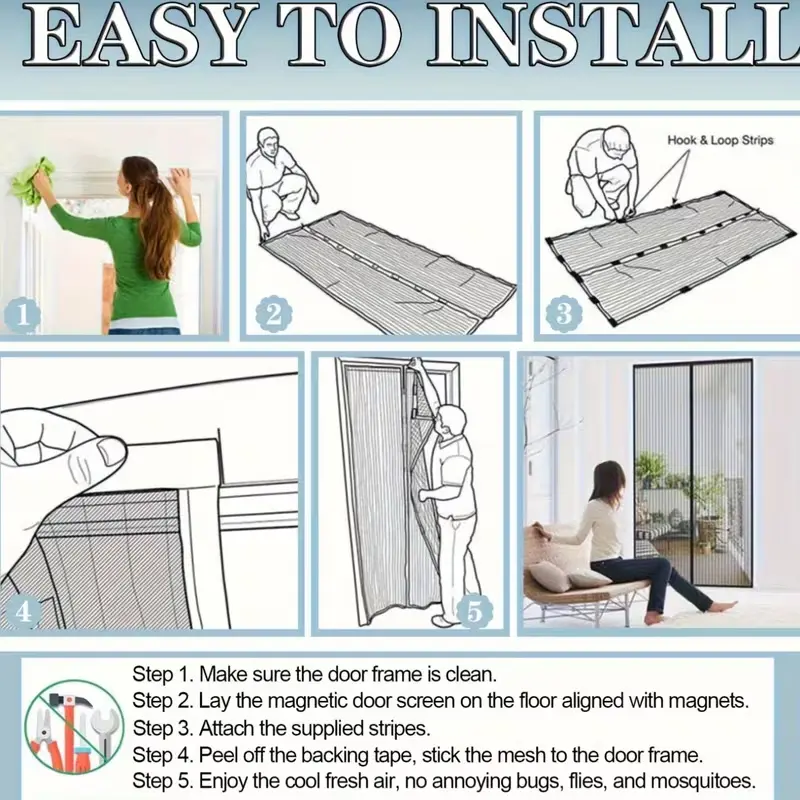 EASY TO INSTALL

1

2

Hook & Loop Strips

3

4

5

Step 1. Make sure the door frame is clean.
Step 2. Lay the magnetic door screen on the floor aligned with magnets.
Step 3. Attach the supplied stripes.
Step 4. Peel off the backing tape, stick the mesh to the door frame.
Step 5. Enjoy the cool fresh air, no annoying bugs, flies, and mosquitoes.