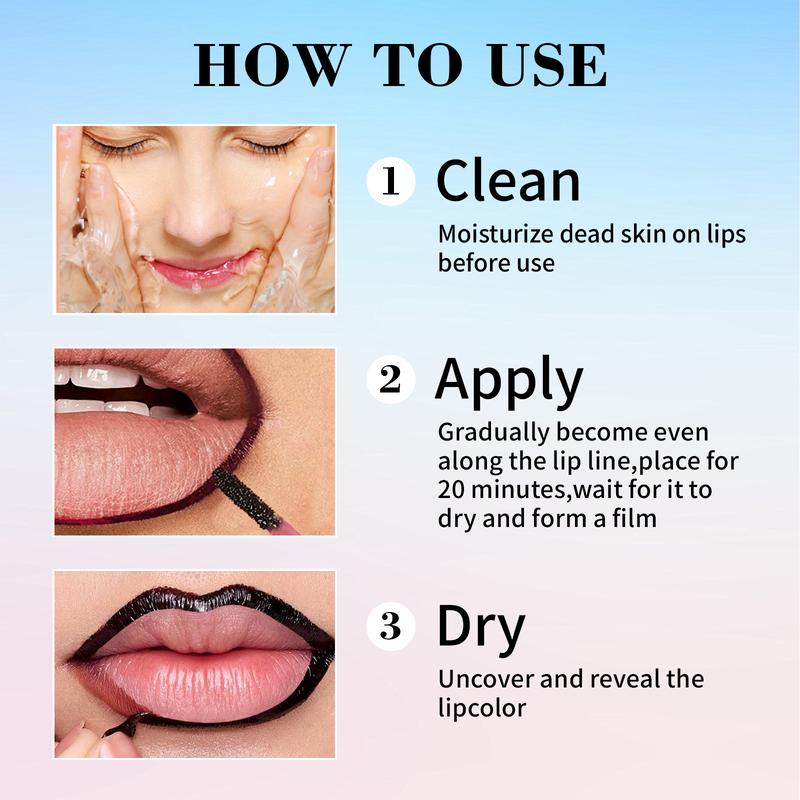 HOW TO USE

1 Clean

Moisturize dead skin on lips before use

2 Apply

Gradually become even along the lip line,place for 20 minutes,wait for it to dry and form a film

3 Dry

Uncover and reveal the lipcolor