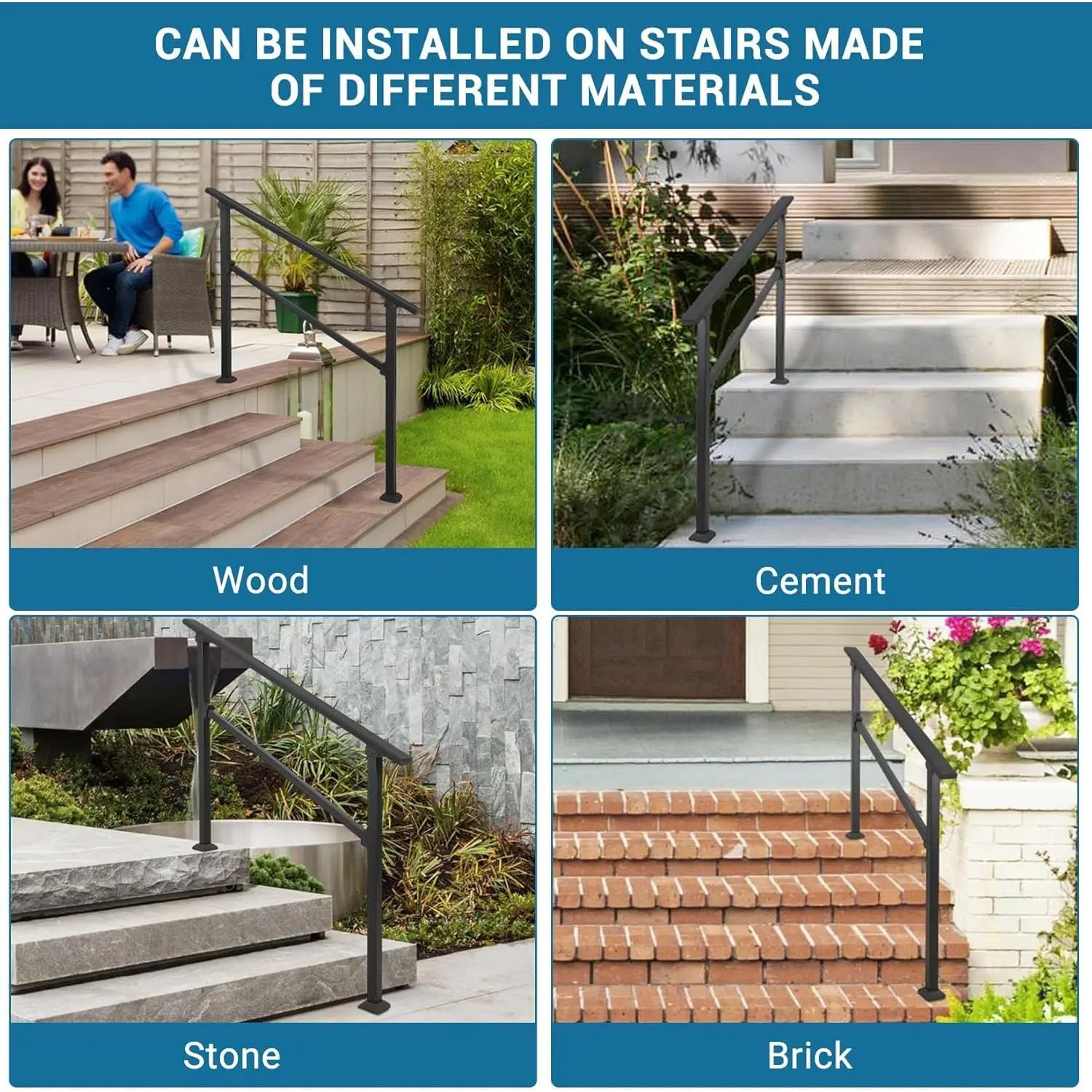 CAN BE INSTALLED ON STAIRS MADE OF DIFFERENT MATERIALS

Wood

Cement

Stone

Brick