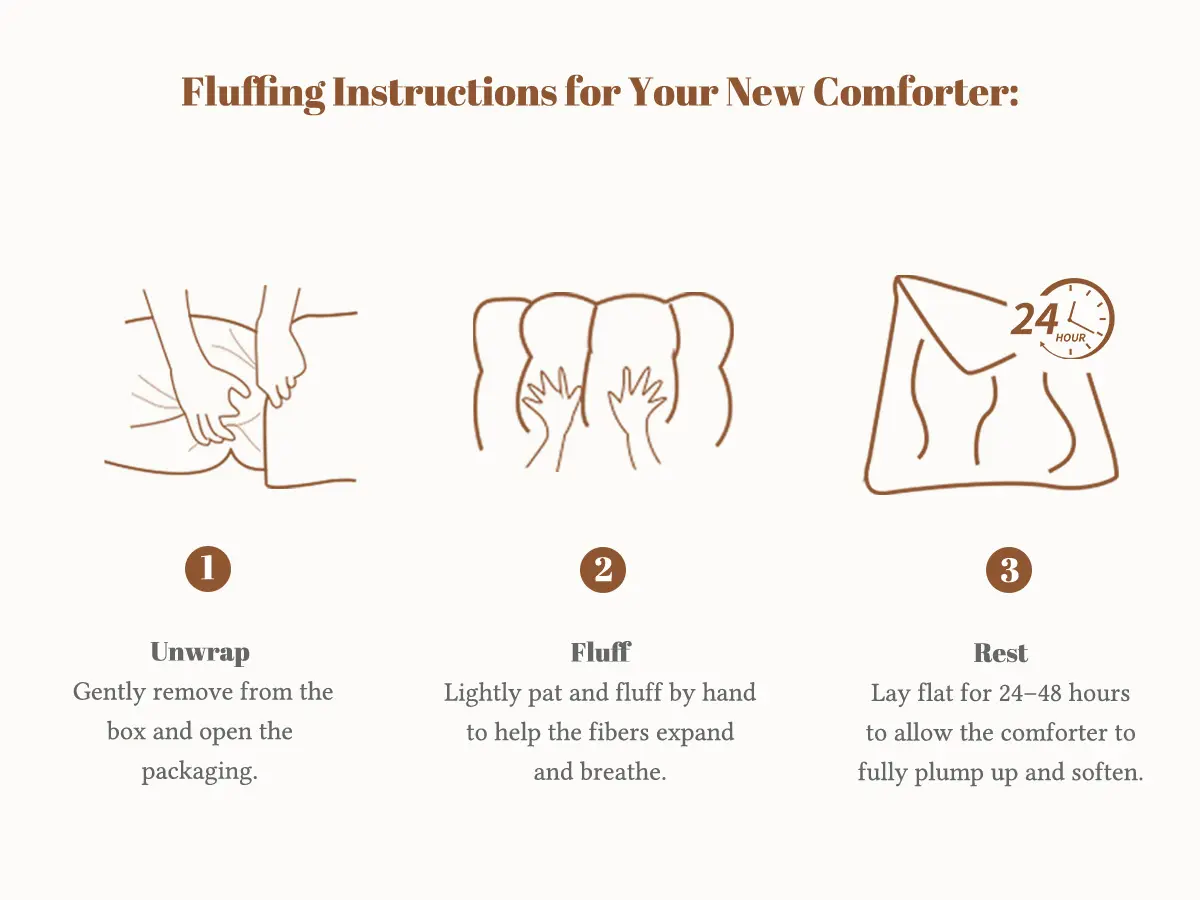 Fluffing Instructions for Your New Comforter:

24 HOUR

1

Unwrap
Gently remove from the box and open the packaging.

2

Fluff
Lightly pat and fluff by hand to help the fibers expand and breathe.

3

Rest
Lay flat for 24–48 hours to allow the comforter to fully plump up and soften.