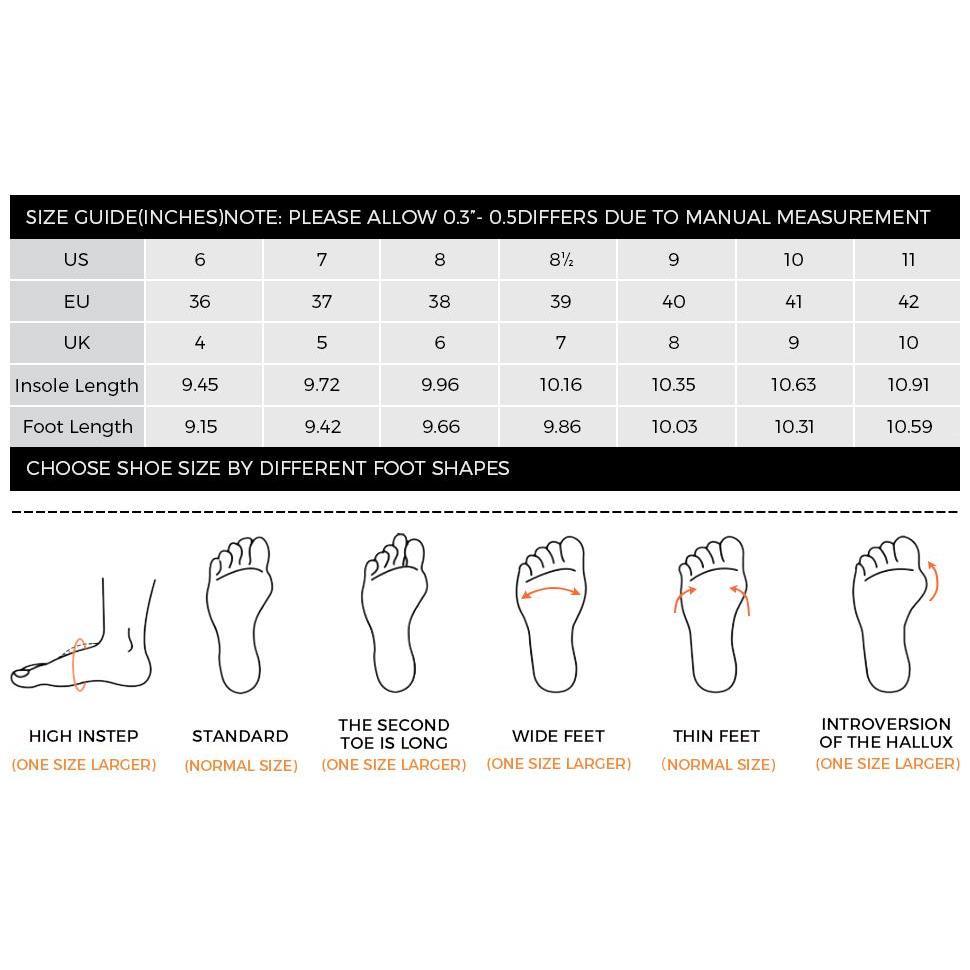 SIZE GUIDE(INCHES)NOTE: PLEASE ALLOW 0.3"- 0.5DIFFERS DUE TO MANUAL MEASUREMENT

| US | 6 | 7 | 8 | 8½ | 9 | 10 | 11 |
|---|---|---|---|---|---|---|---|
| EU | 36 | 37 | 38 | 39 | 40 | 41 | 42 |
| UK | 4 | 5 | 6 | 7 | 8 | 9 | 10 |
| Insole Length | 9.45 | 9.72 | 9.96 | 10.16 | 10.35 | 10.63 | 10.91 |
| Foot Length | 9.15 | 9.42 | 9.66 | 9.86 | 10.03 | 10.31 | 10.59 |

CHOOSE SHOE SIZE BY DIFFERENT FOOT SHAPES

HIGH INSTEP
(ONE SIZE LARGER)

STANDARD
(NORMAL SIZE)

THE SECOND TOE IS LONG
(ONE SIZE LARGER)

WIDE FEET
(ONE SIZE LARGER)

THIN FEET
(NORMAL SIZE)

INTROVERSION OF THE HALLUX
(ONE SIZE LARGER)