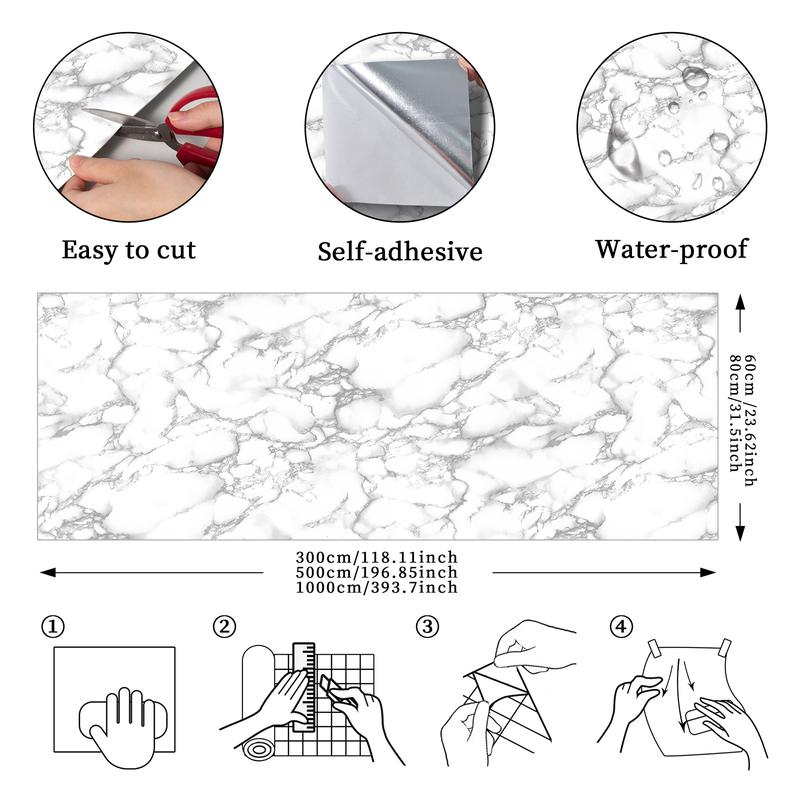 Easy to cut

Self-adhesive

Water-proof

60cm /23.62inch
80cm/31.5inch

300cm/118.11inch
500cm/196.85inch
1000cm/393.7inch

①

②

③

④