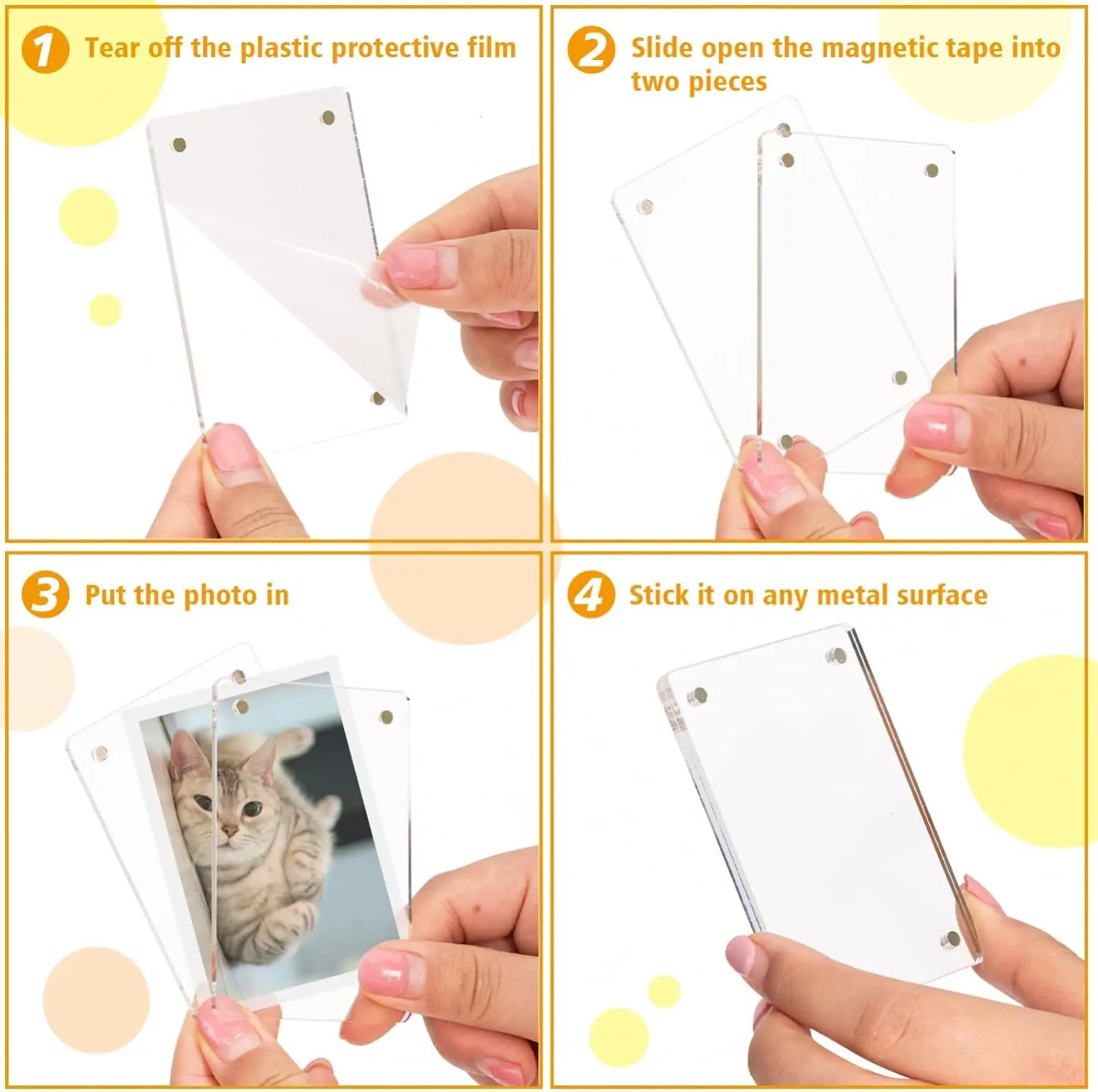 1 Tear off the plastic protective film

2 Slide open the magnetic tape into two pieces

3 Put the photo in

4 Stick it on any metal surface