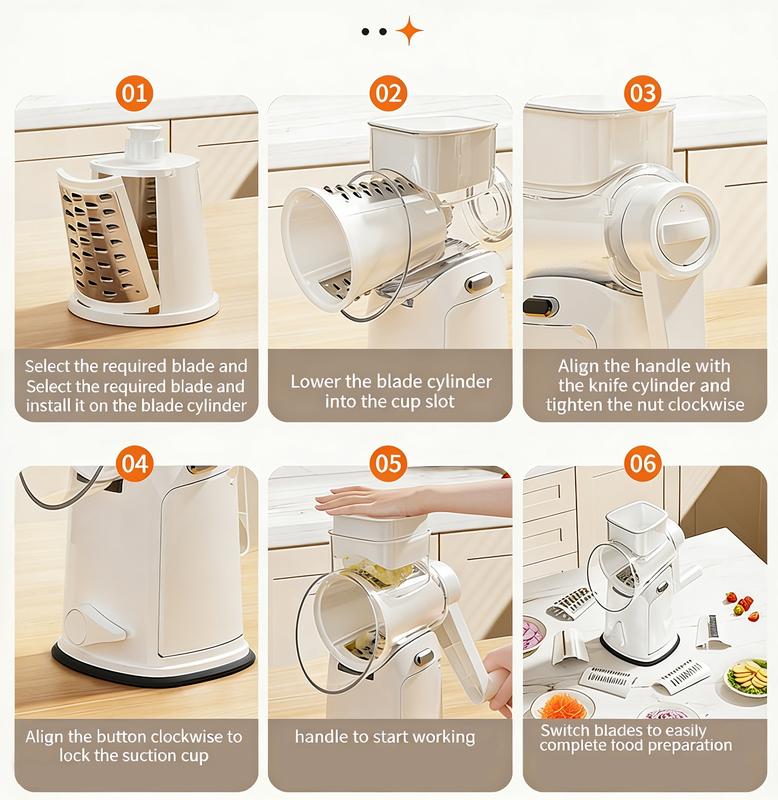 01

Select the required blade and Select the required blade and install it on the blade cylinder

02

Lower the blade cylinder into the cup slot

03

Align the handle with the knife cylinder and tighten the nut clockwise

04

Align the button clockwise to lock the suction cup

05

handle to start working

06

Switch blades to easily complete food preparation