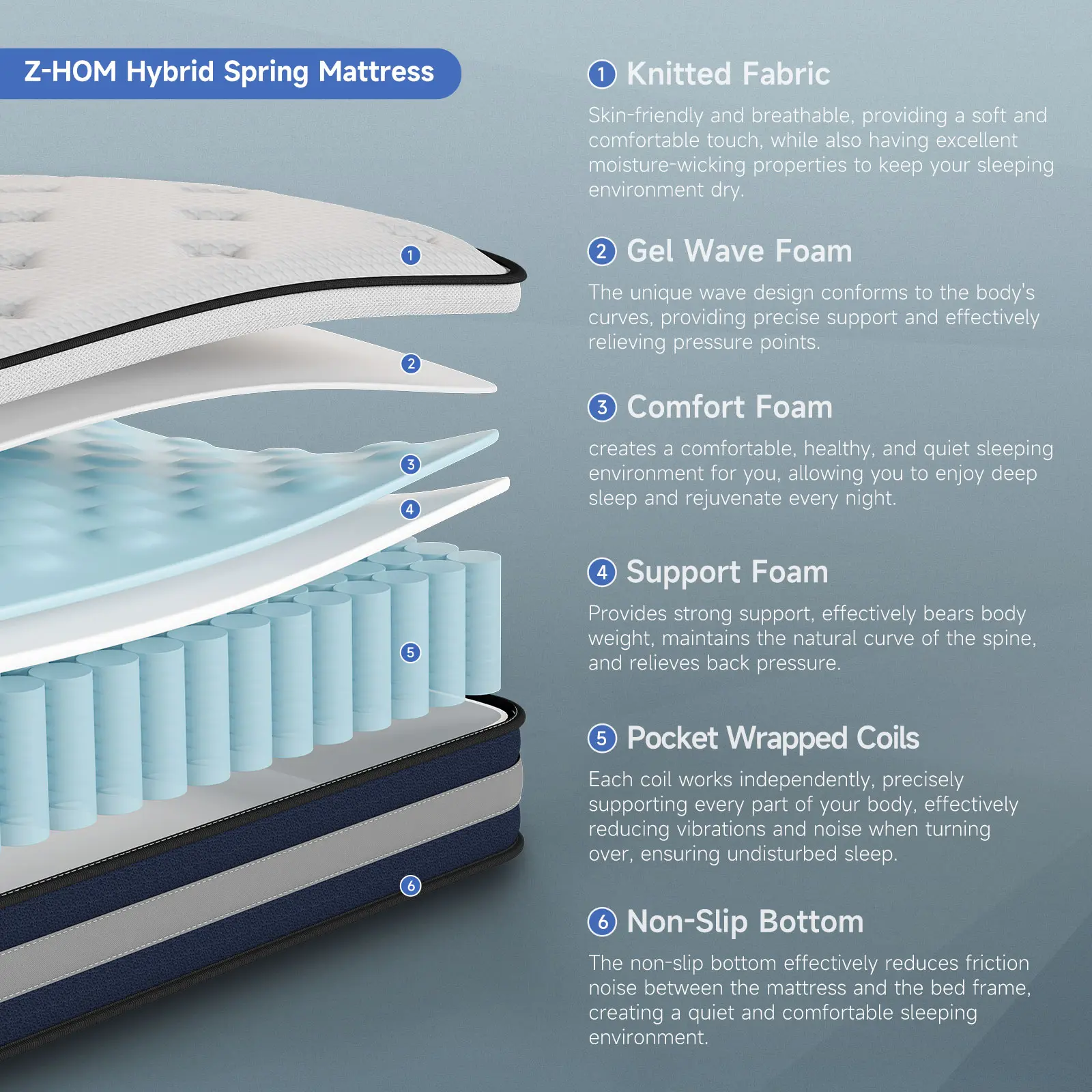 Z-HOM Hybrid Spring Mattress

1
2
3
4
5
6

1 Knitted Fabric

Skin-friendly and breathable, providing a soft and comfortable touch, while also having excellent moisture-wicking properties to keep your sleeping environment dry.

2 Gel Wave Foam

The unique wave design conforms to the body's curves, providing precise support and effectively relieving pressure points.

3 Comfort Foam

creates a comfortable, healthy, and quiet sleeping environment for you, allowing you to enjoy deep sleep and rejuvenate every night.

4 Support Foam

Provides strong support, effectively bears body weight, maintains the natural curve of the spine, and relieves back pressure.

5 Pocket Wrapped Coils

Each coil works independently, precisely supporting every part of your body, effectively reducing vibrations and noise when turning over, ensuring undisturbed sleep.

6 Non-Slip Bottom

The non-slip bottom effectively reduces friction noise between the mattress and the bed frame, creating a quiet and comfortable sleeping environment.