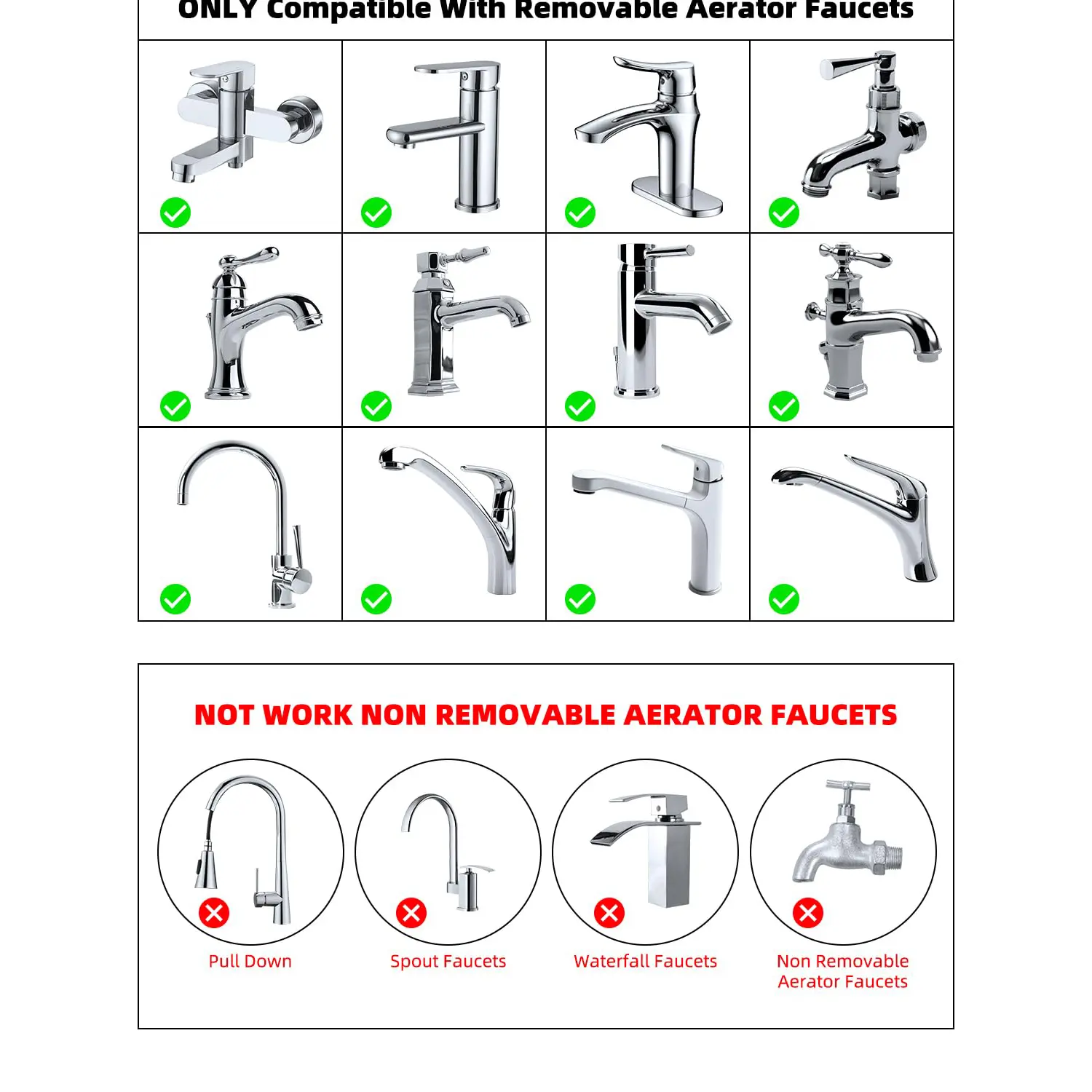 ONLY Compatible With Removable Aerator Faucets

NOT WORK NON REMOVABLE AERATOR FAUCETS

Pull Down

Spout Faucets

Waterfall Faucets

Non Removable Aerator Faucets