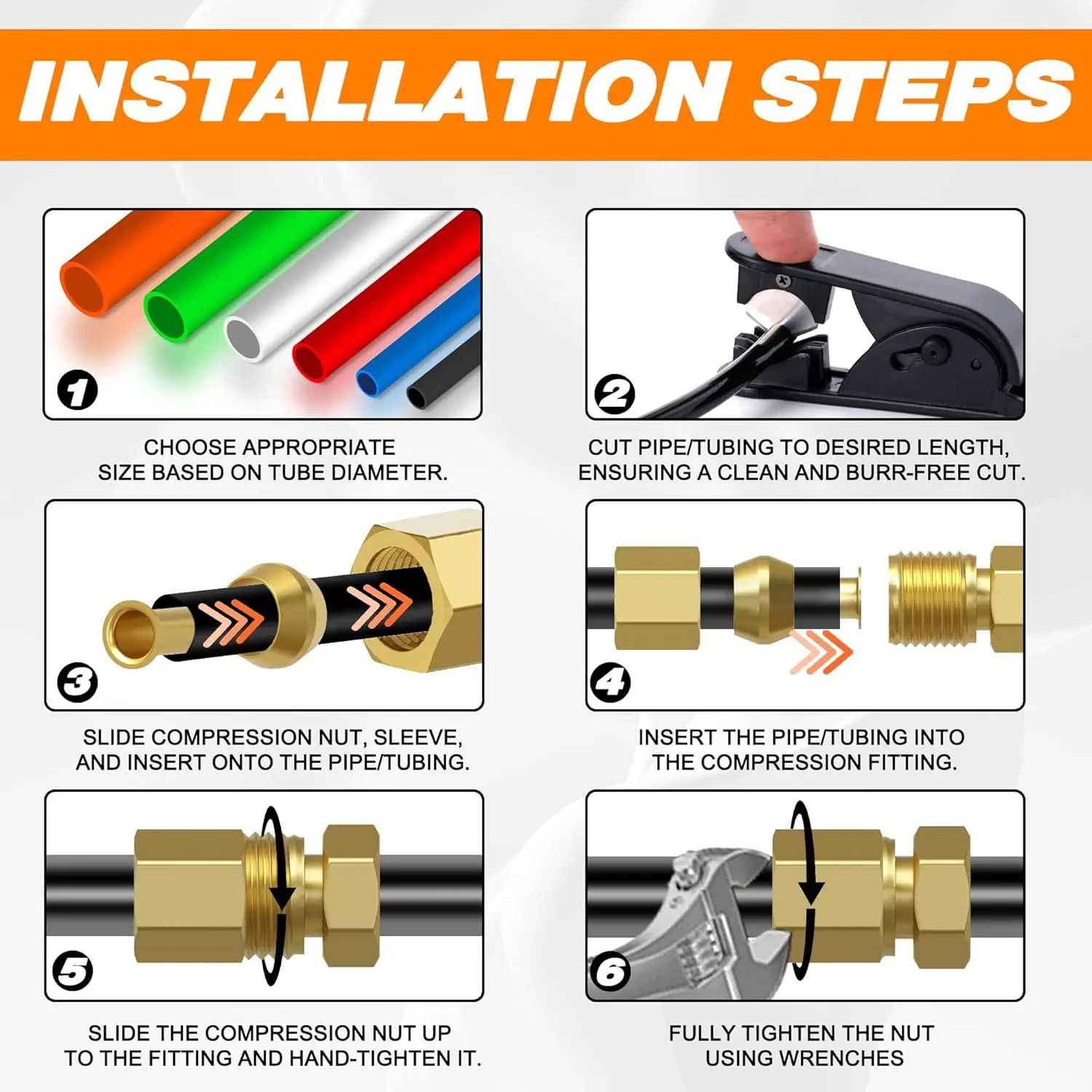 INSTALLATION STEPS

1

CHOOSE APPROPRIATE SIZE BASED ON TUBE DIAMETER.

2

CUT PIPE/TUBING TO DESIRED LENGTH, ENSURING A CLEAN AND BURR-FREE CUT.

3

SLIDE COMPRESSION NUT, SLEEVE, AND INSERT ONTO THE PIPE/TUBING.

4

INSERT THE PIPE/TUBING INTO THE COMPRESSION FITTING.

5

SLIDE THE COMPRESSION NUT UP TO THE FITTING AND HAND-TIGHTEN IT.

6

FULLY TIGHTEN THE NUT USING WRENCHES