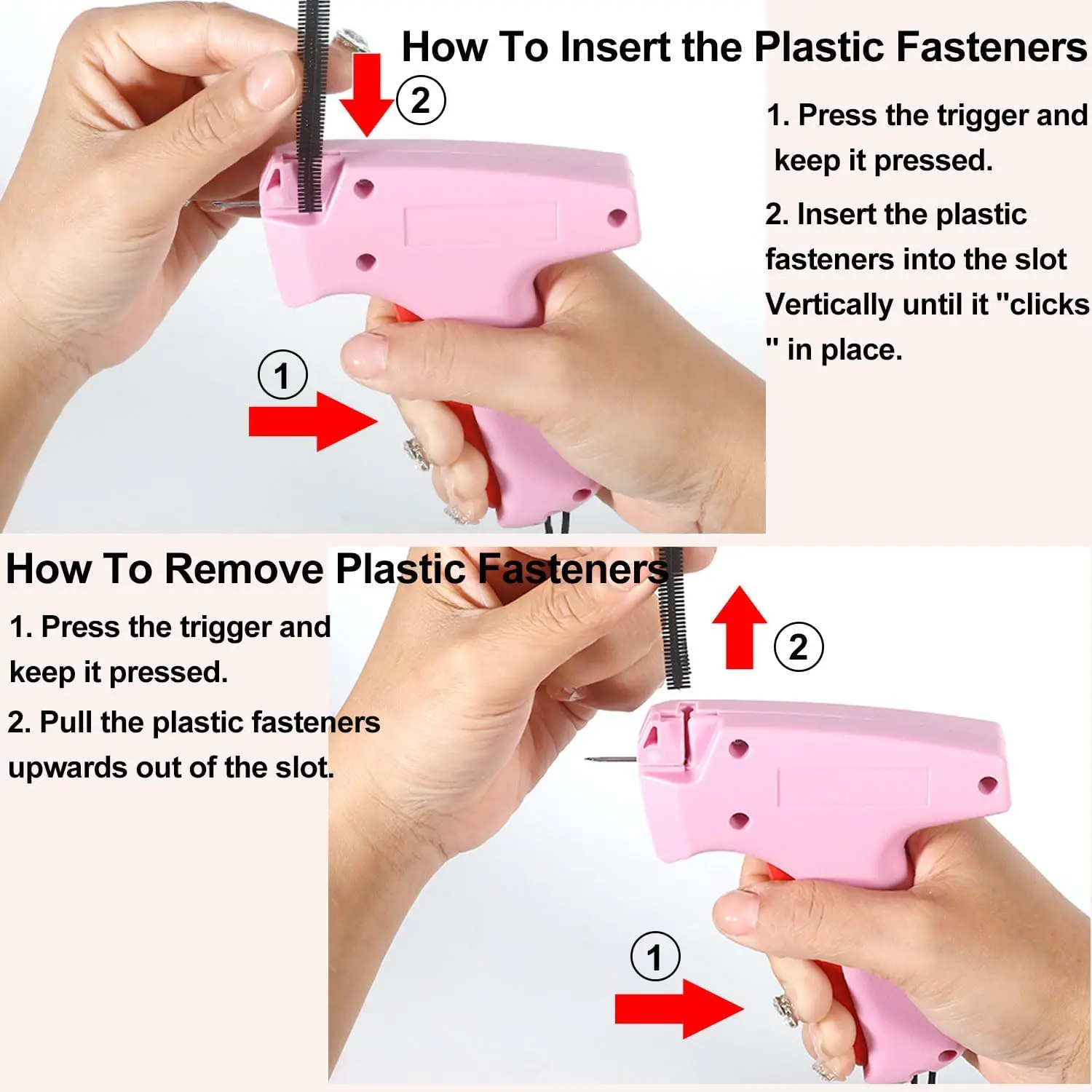 How To Insert the Plastic Fasteners

②

1. Press the trigger and keep it pressed.

2. Insert the plastic fasteners into the slot Vertically until it "clicks " in place.

①

How To Remove Plastic Fasteners

1. Press the trigger and keep it pressed.

2. Pull the plastic fasteners upwards out of the slot.

②

①