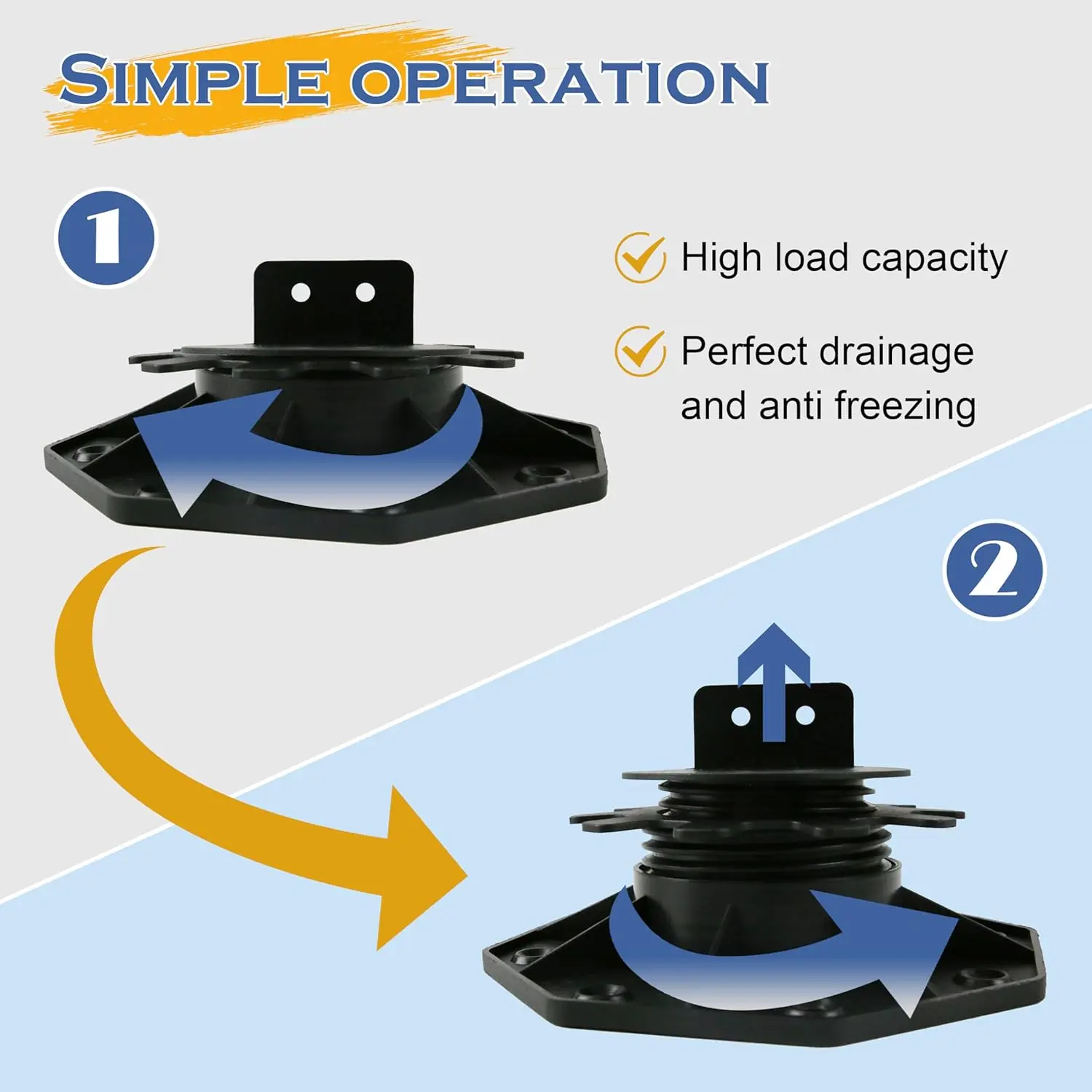 SIMPLE OPERATION

1

High load capacity

Perfect drainage and anti freezing

2