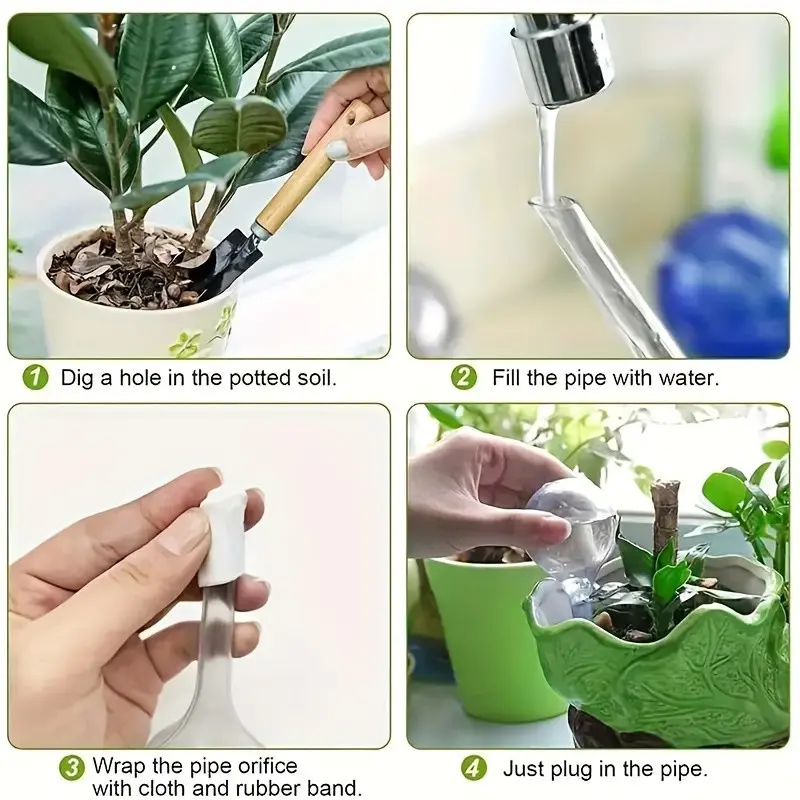 1 Dig a hole in the potted soil.

2 Fill the pipe with water.

3 Wrap the pipe orifice with cloth and rubber band.

4 Just plug in the pipe.