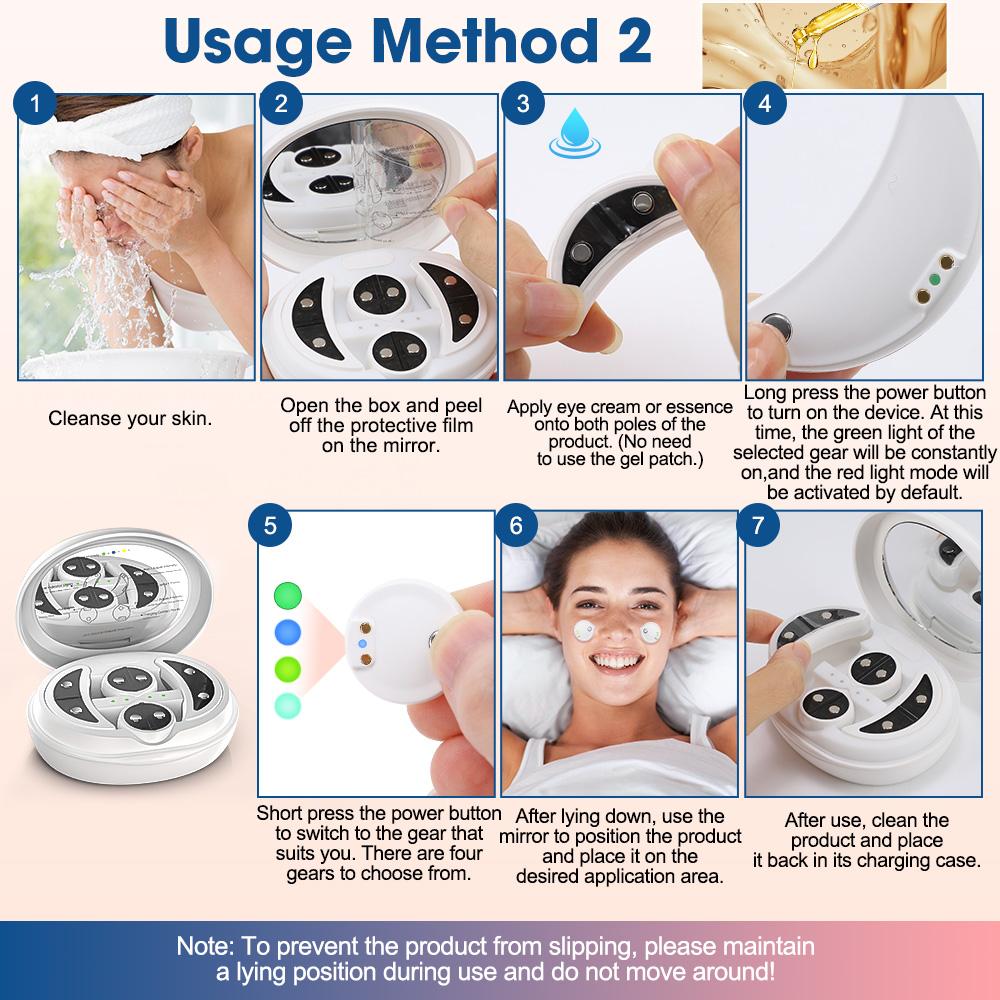 Usage Method 2

1
Cleanse your skin.

2
Open the box and peel off the protective film on the mirror.

3
Apply eye cream or essence onto both poles of the product. (No need to use the gel patch.)

4
Long press the power button to turn on the device. At this time, the green light of the selected gear will be constantly on,and the red light mode will be activated by default.

5
Short press the power button to switch to the gear that suits you. There are four gears to choose from.

6
After lying down, use the mirror to position the product and place it on the desired application area.

7
After use, clean the product and place it back in its charging case.

Note: To prevent the product from slipping, please maintain a lying position during use and do not move around!