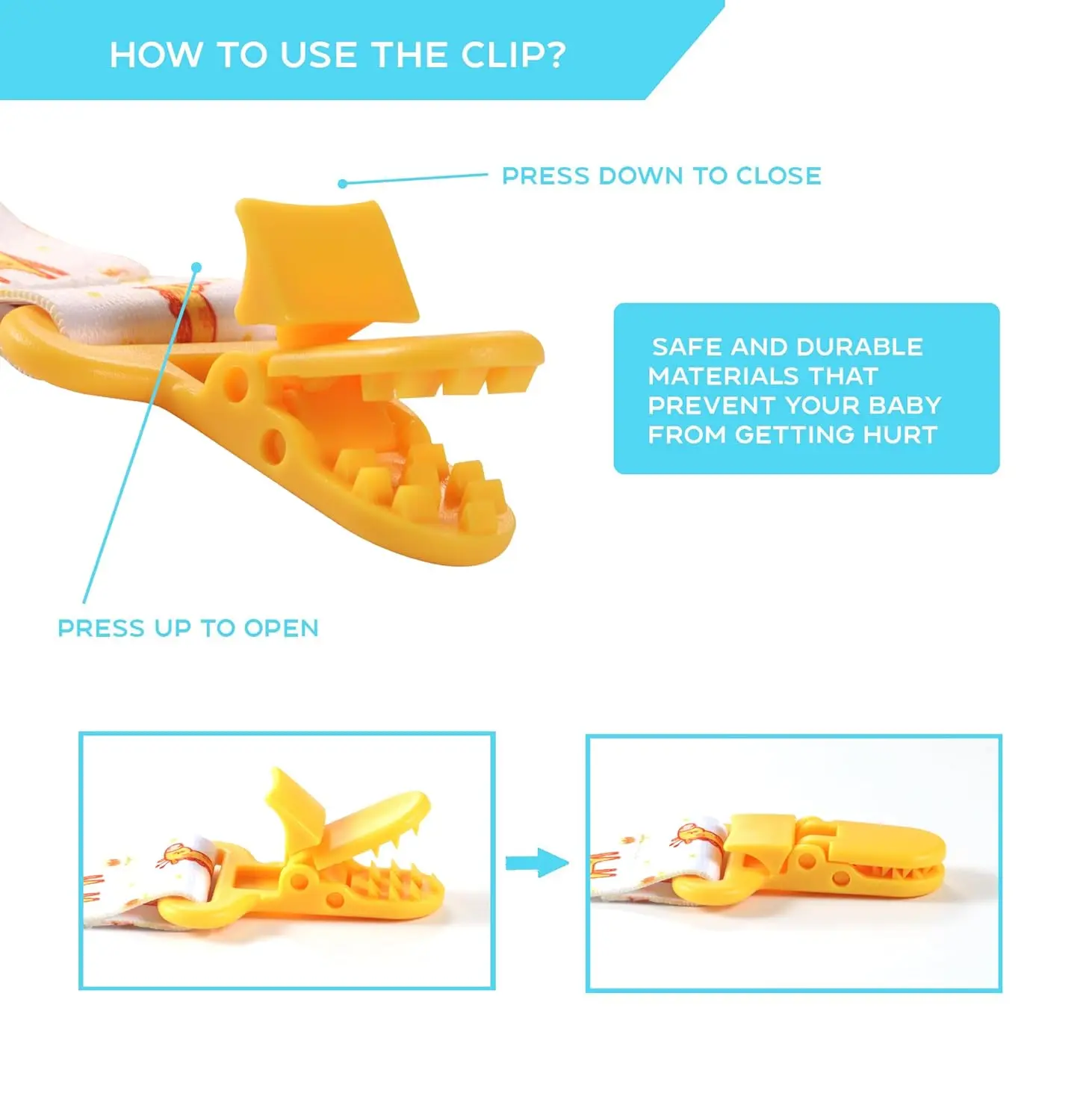 HOW TO USE THE CLIP?

PRESS DOWN TO CLOSE

SAFE AND DURABLE MATERIALS THAT PREVENT YOUR BABY FROM GETTING HURT

PRESS UP TO OPEN