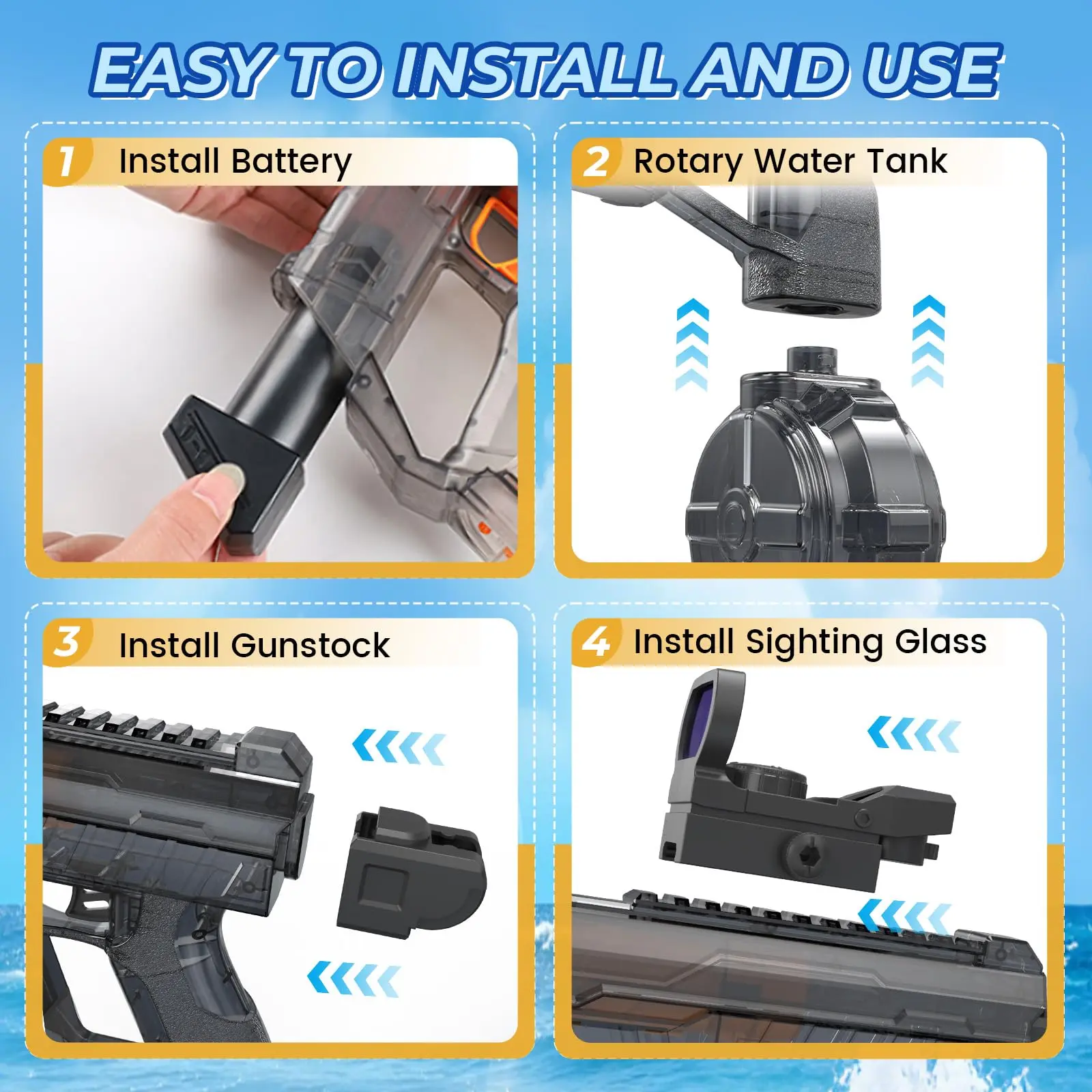 EASY TO INSTALL AND USE

1 Install Battery

2 Rotary Water Tank

3 Install Gunstock

4 Install Sighting Glass