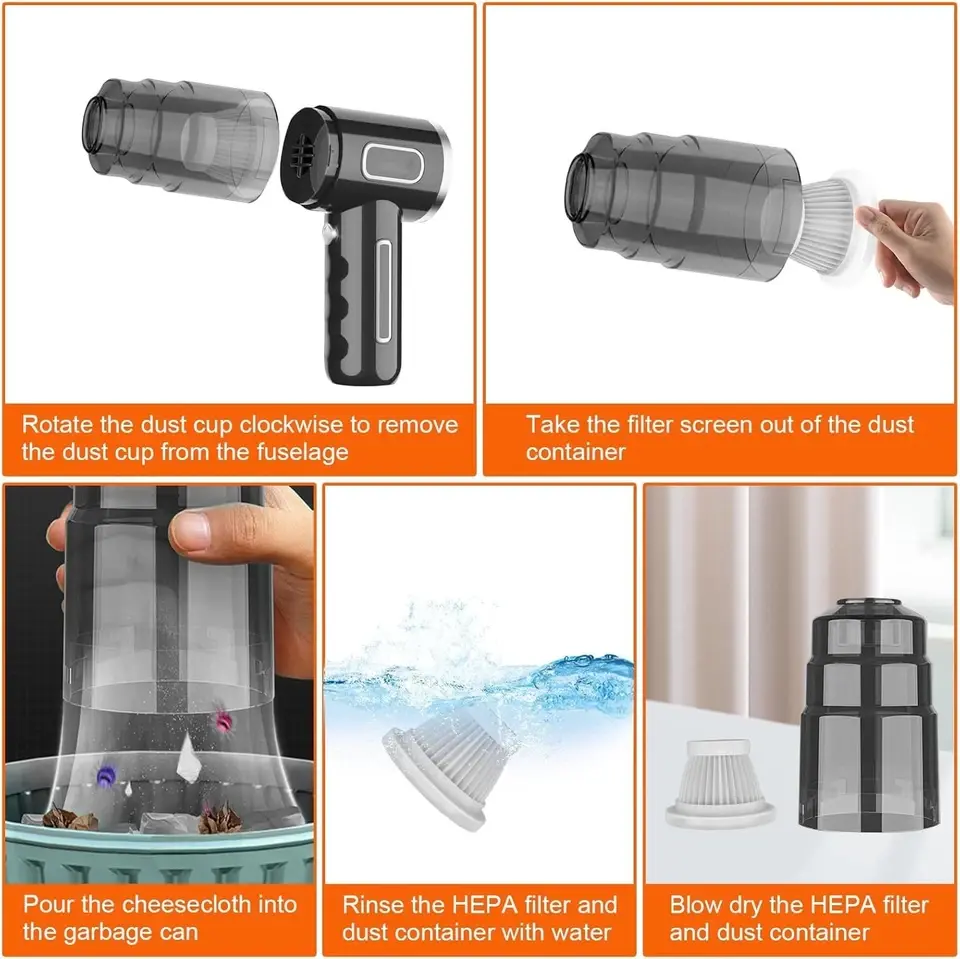 Rotate the dust cup clockwise to remove the dust cup from the fuselage

Take the filter screen out of the dust container

Pour the cheesecloth into the garbage can

Rinse the HEPA filter and dust container with water

Blow dry the HEPA filter and dust container