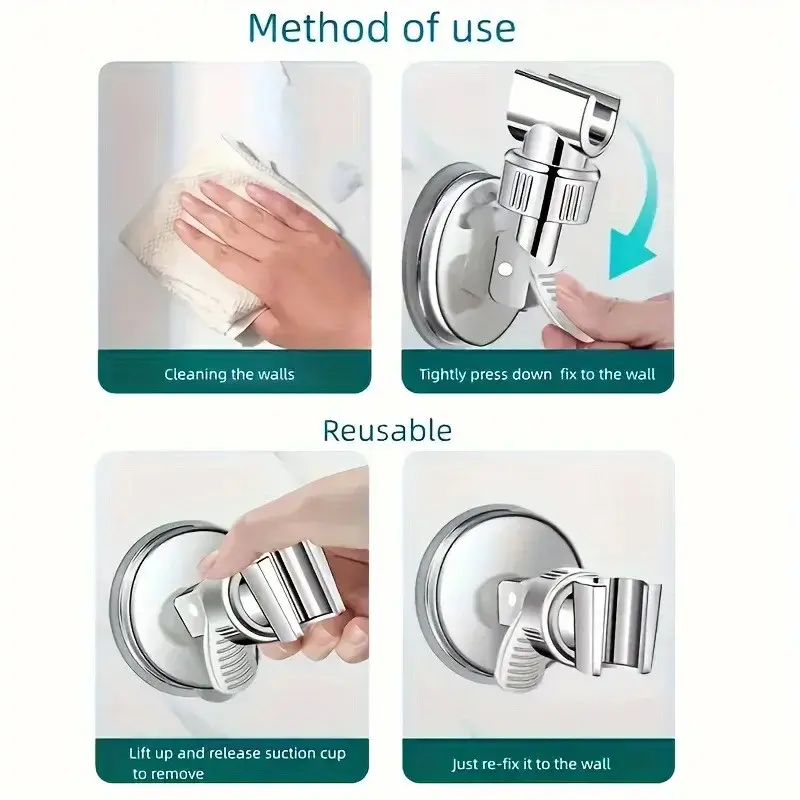 Method of use

Cleaning the walls

Tightly press down fix to the wall

Reusable

Lift up and release suction cup to remove

Just re-fix it to the wall